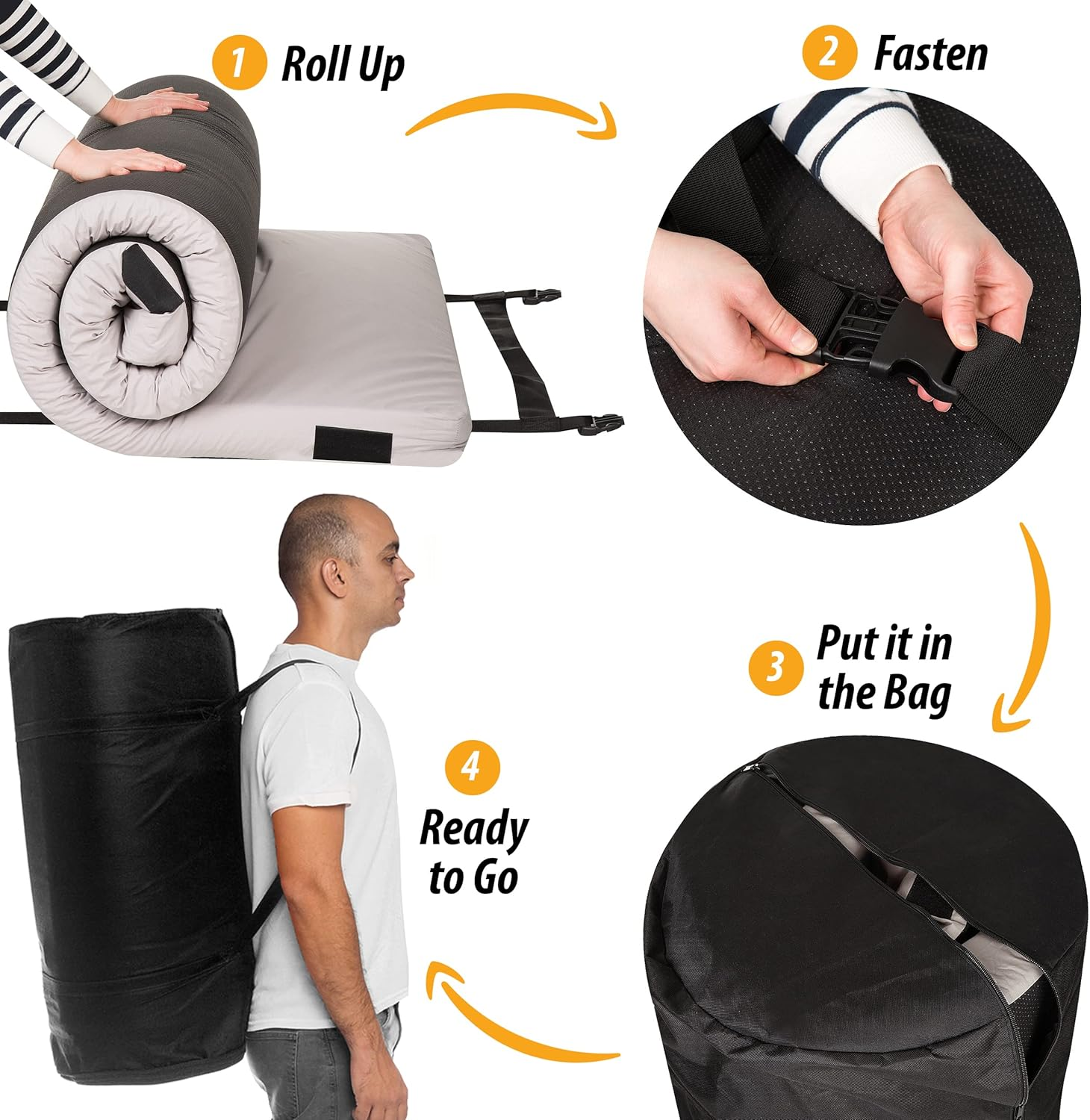 1 Roll Up

2 Fasten

3 Put it in the Bag

4 Ready to Go