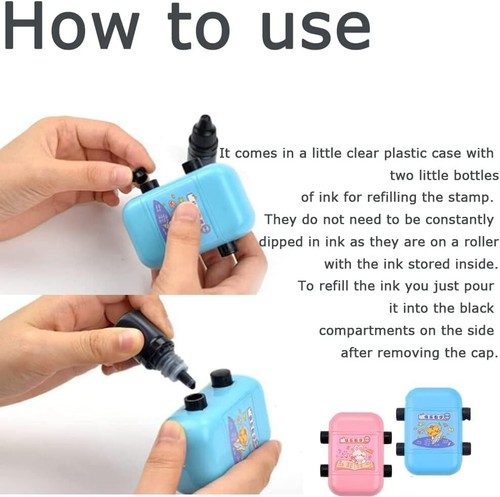 How to use

It comes in a little clear plastic case with two little bottles of ink for refilling the stamp. They do not need to be constantly dipped in ink as they are on a roller with the ink stored inside. To refill the ink you just pour it into the black compartments on the side after removing the cap.