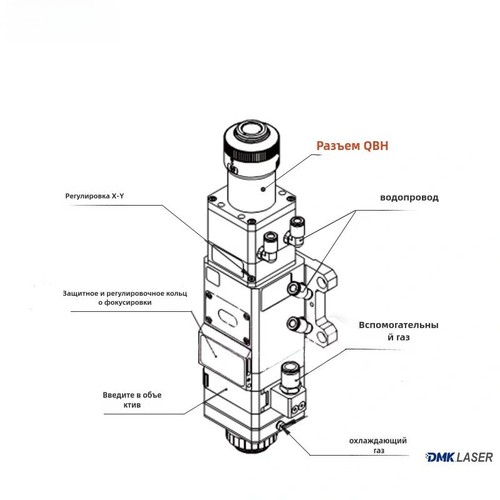 Разъем QBH

Регулировка X-Y

водопровод

Защитное и регулировочное кольц о фокусировки

Вспомогательны й газ

Введите в объе ктив

охлаждающий газ

DMK LASER