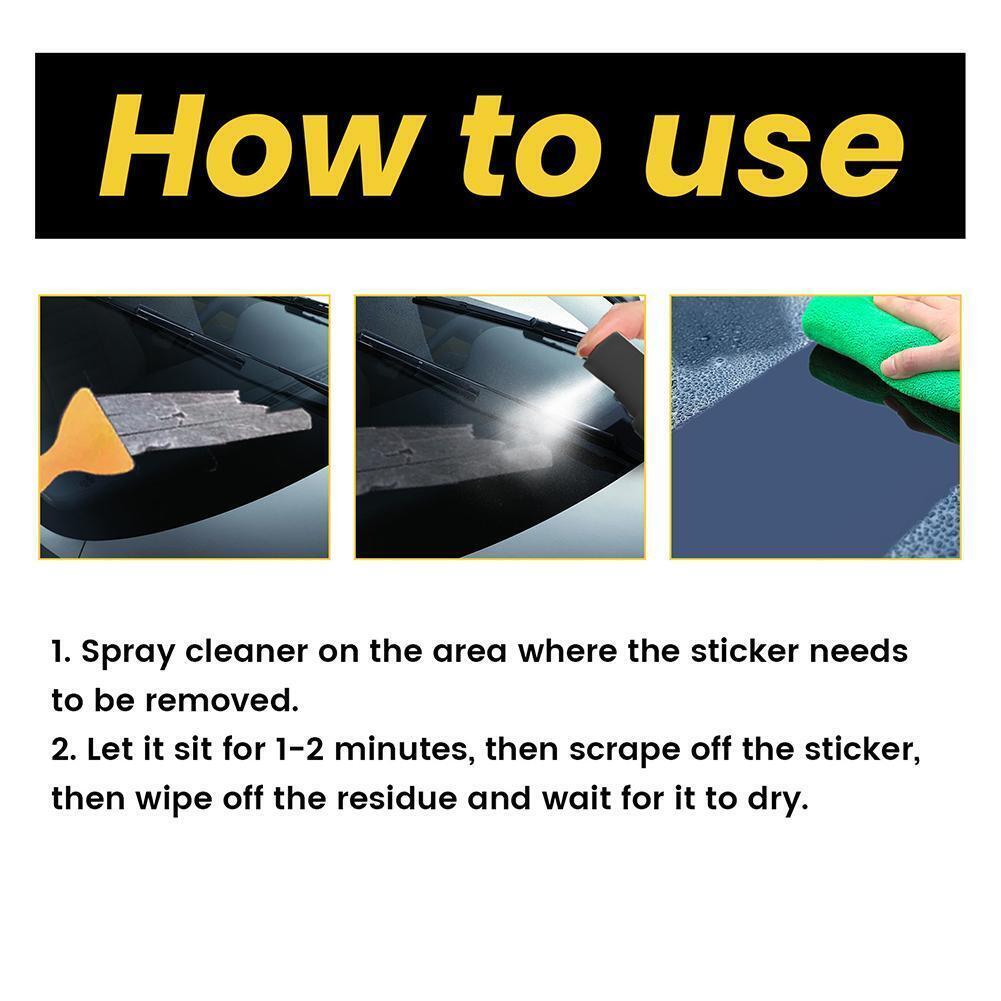 How to use

1. Spray cleaner on the area where the sticker needs to be removed.
2. Let it sit for 1-2 minutes, then scrape off the sticker, then wipe off the residue and wait for it to dry.