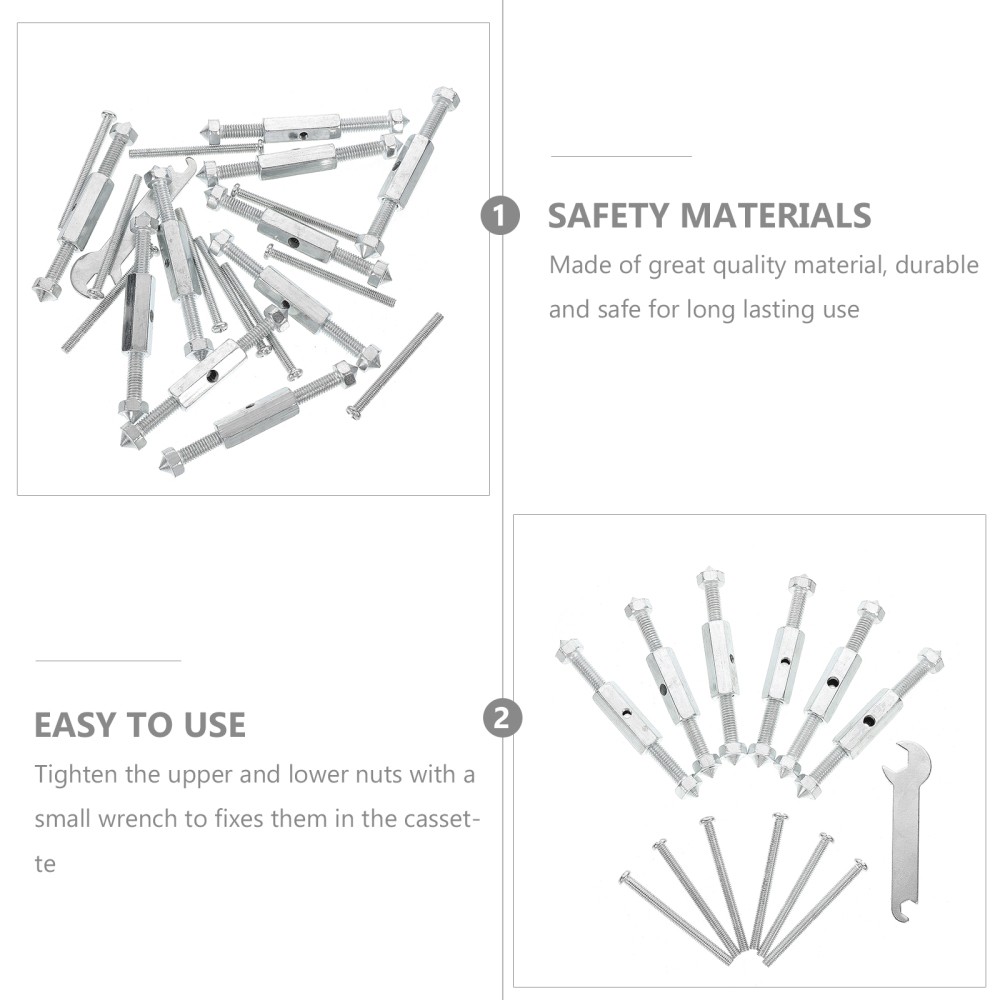 1 SAFETY MATERIALS

Made of great quality material, durable and safe for long lasting use

EASY TO USE

Tighten the upper and lower nuts with a small wrench to fixes them in the cassette

2