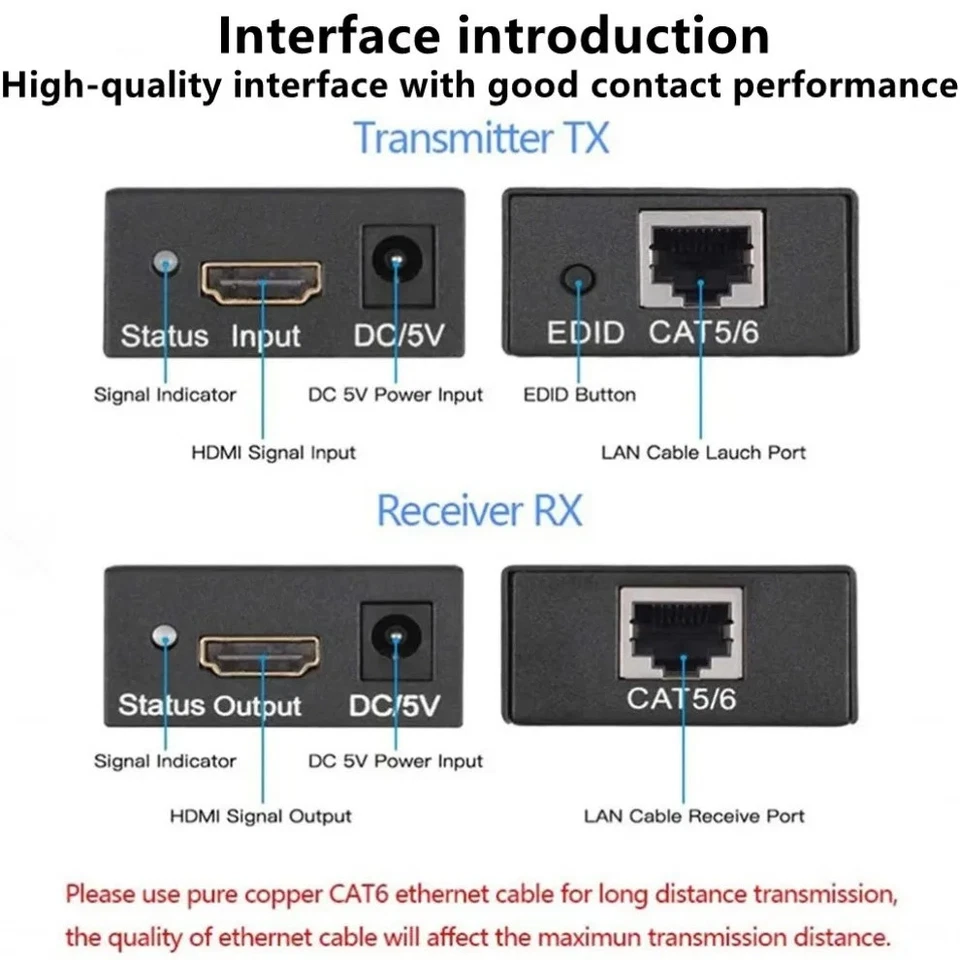 Interface introduction
High-quality interface with good contact performance

Transmitter TX

Status Input DC/5V

EDID CAT5/6

Signal Indicator

DC 5V Power Input

EDID Button

HDMI Signal Input

LAN Cable Lauch Port

Receiver RX

Status Output DC/5V

CAT5/6

Signal Indicator

DC 5V Power Input

HDMI Signal Output

LAN Cable Receive Port

Please use pure copper CAT6 ethernet cable for long distance transmission, the quality of ethernet cable will affect the maximun transmission distance.