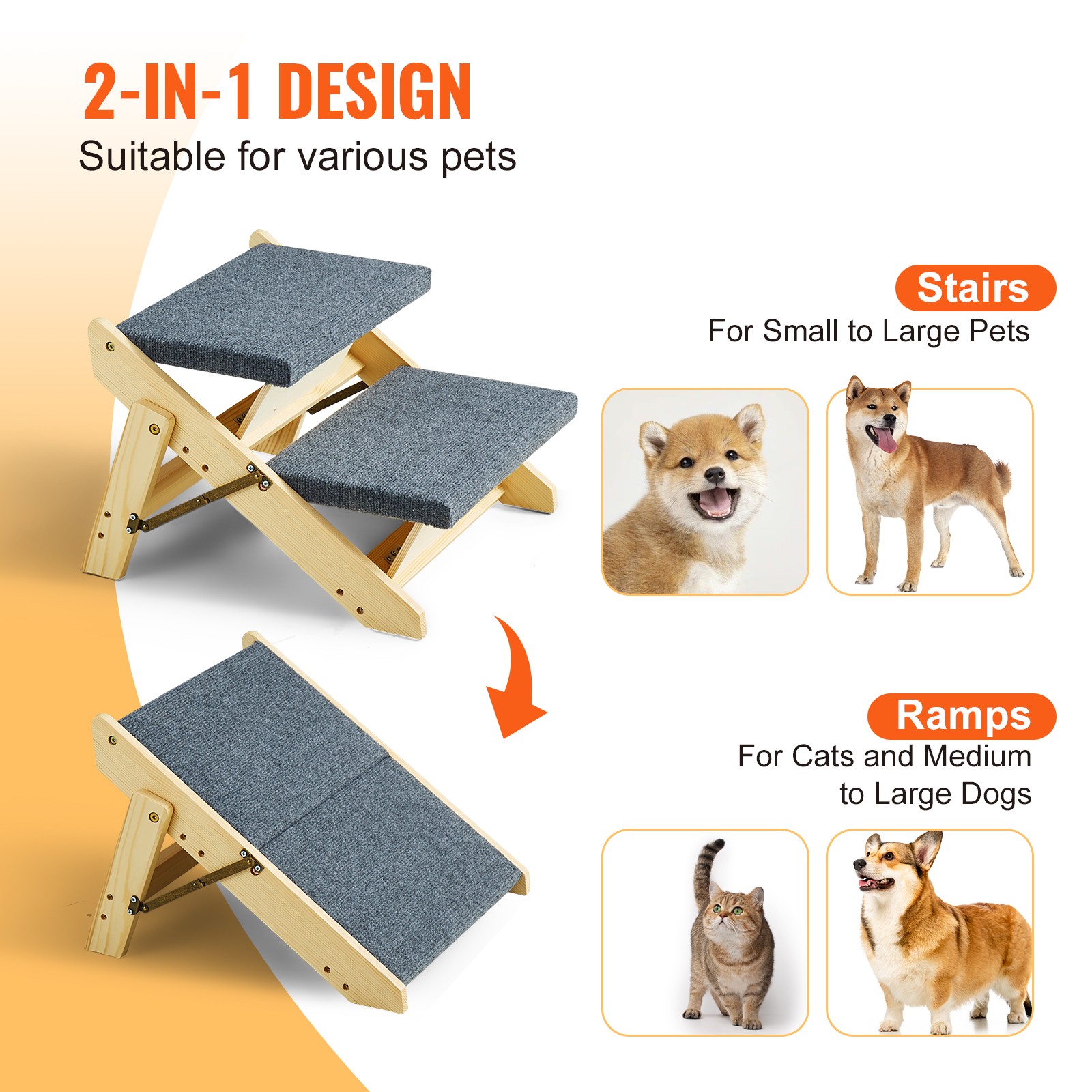 2-IN-1 DESIGN
Suitable for various pets

Stairs
For Small to Large Pets

Ramps
For Cats and Medium to Large Dogs