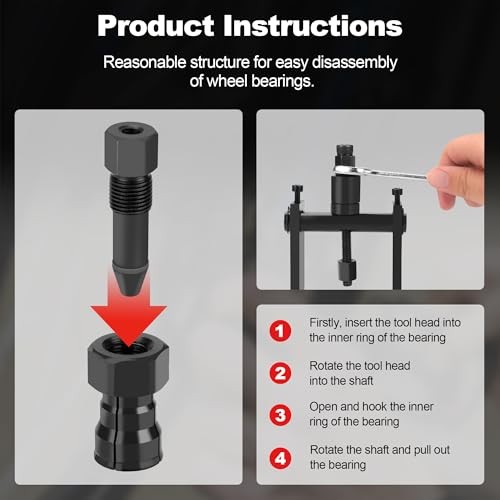 Product Instructions

Reasonable structure for easy disassembly of wheel bearings.

1 Firstly, insert the tool head into the inner ring of the bearing

2 Rotate the tool head into the shaft

3 Open and hook the inner ring of the bearing

4 Rotate the shaft and pull out the bearing