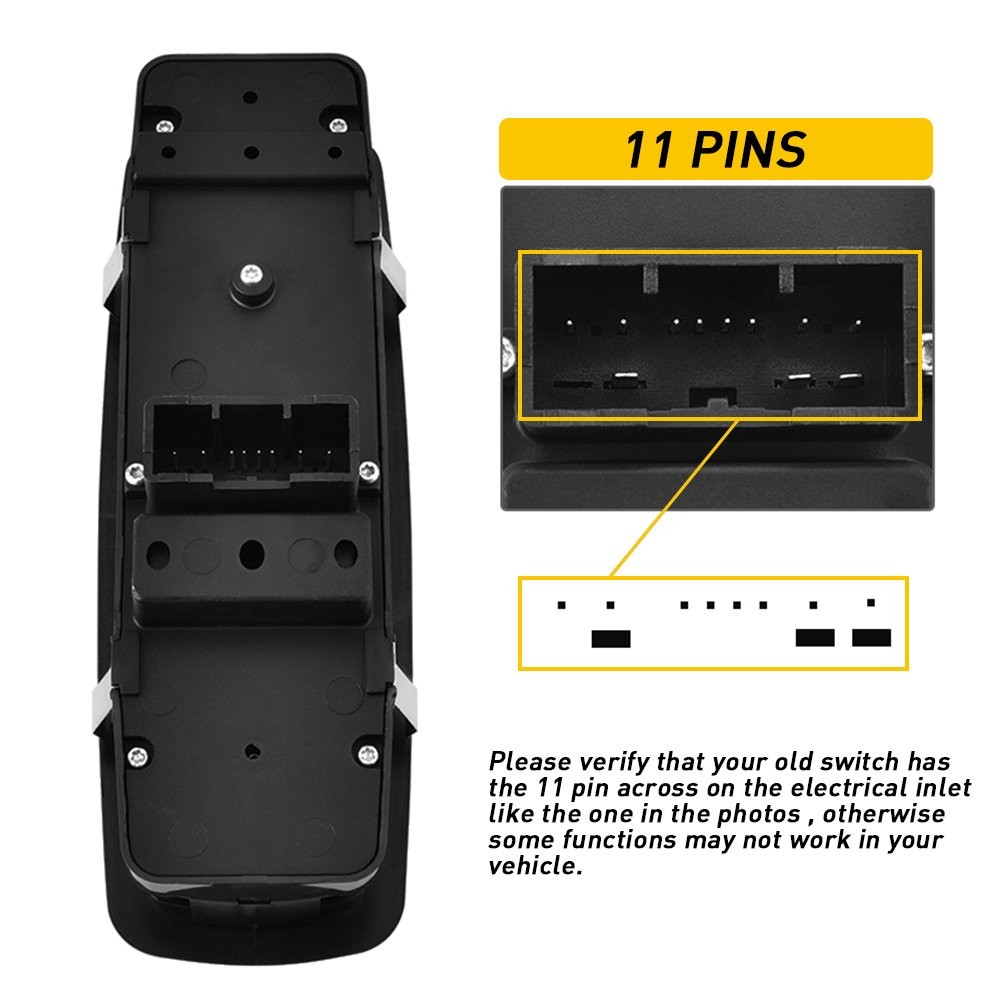 11 PINS

Please verify that your old switch has the 11 pin across on the electrical inlet like the one in the photos , otherwise some functions may not work in your vehicle.