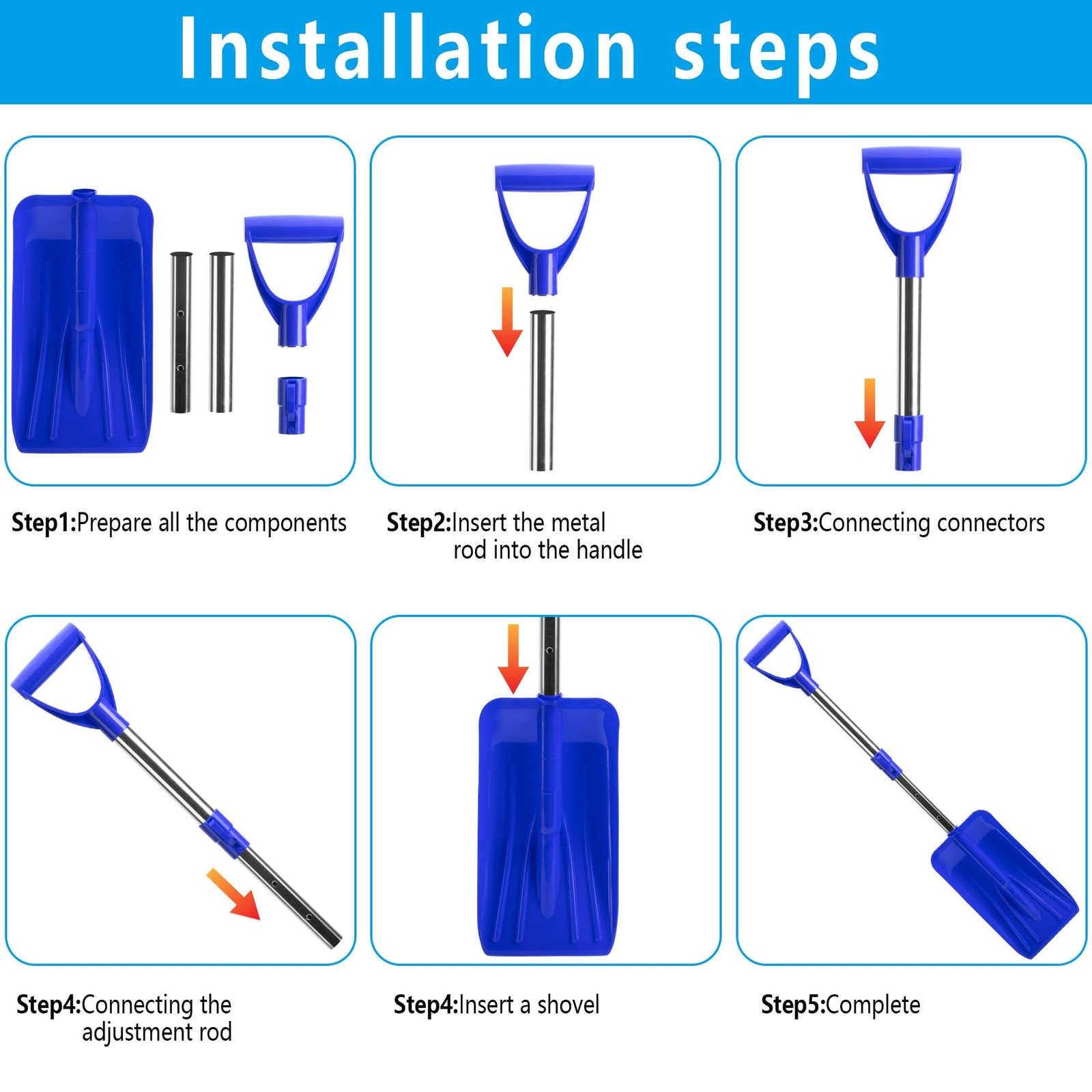 Installation steps

Step1:Prepare all the components

Step2:Insert the metal rod into the handle

Step3:Connecting connectors

Step4:Connecting the adjustment rod

Step4:Insert a shovel

Step5:Complete