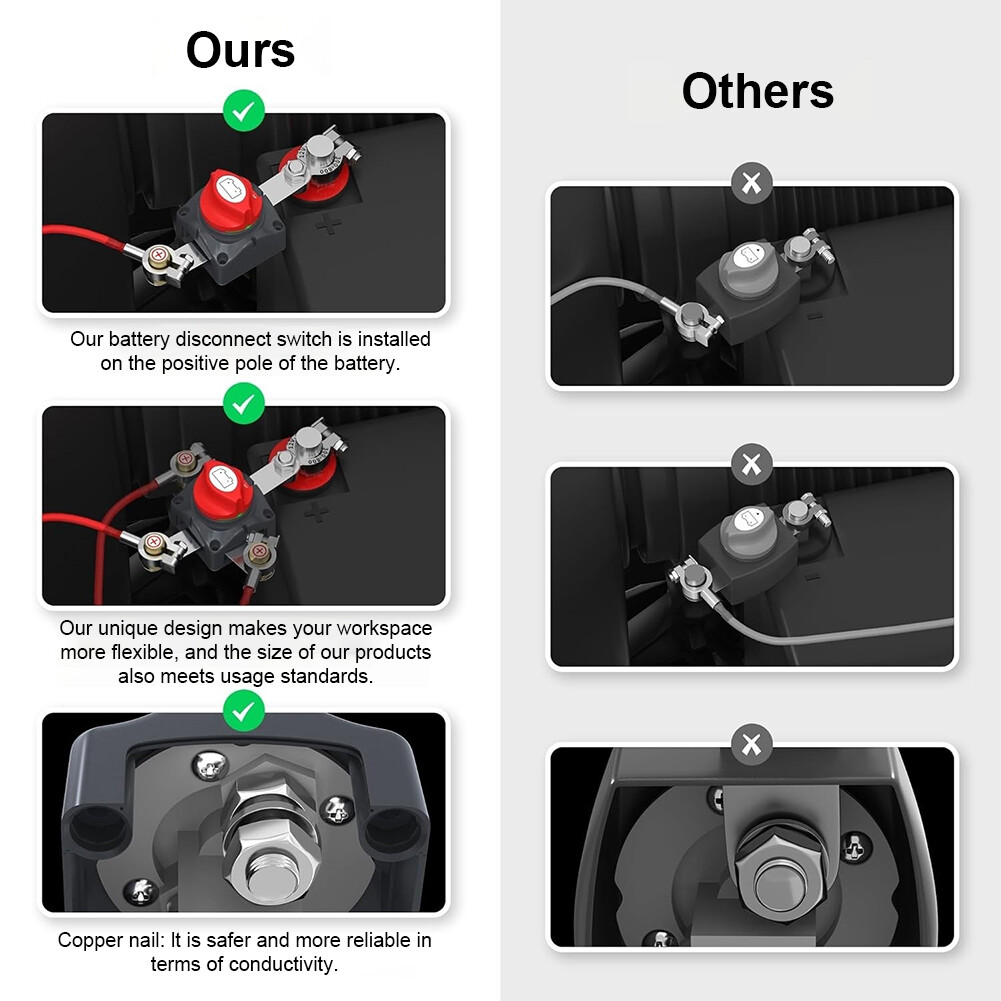 Ours

Our battery disconnect switch is installed on the positive pole of the battery.

Our unique design makes your workspace more flexible, and the size of our products also meets usage standards.

Copper nail: It is safer and more reliable in terms of conductivity.

Others