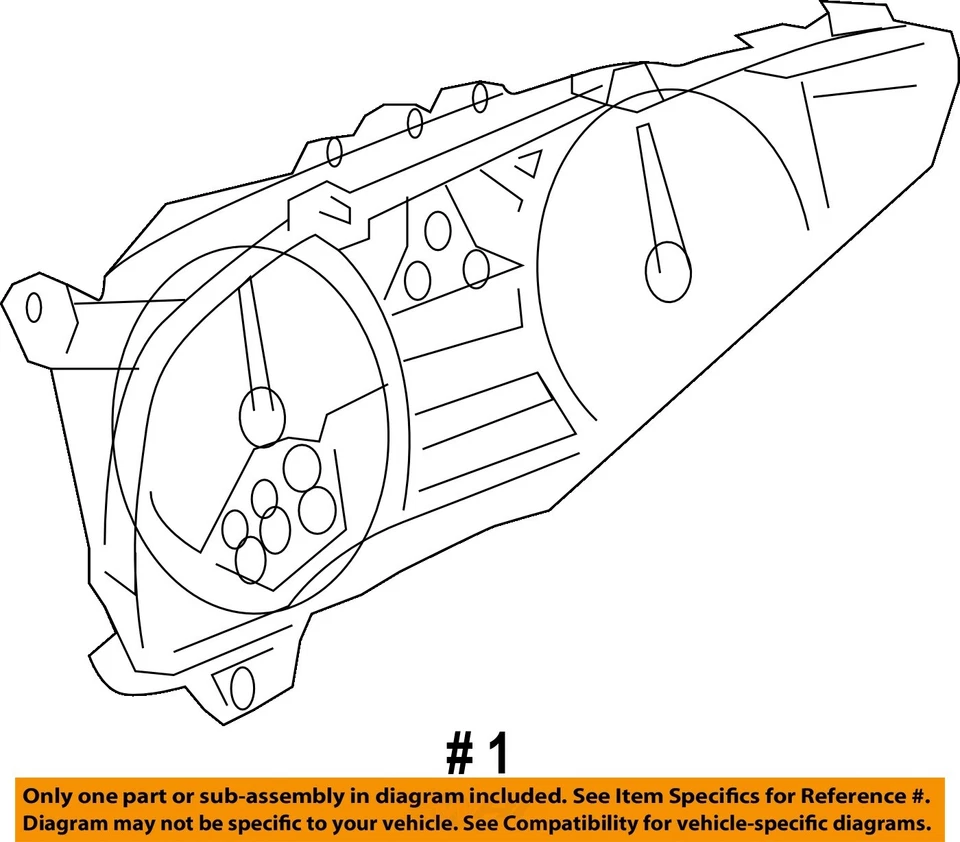 # 1

Only one part or sub-assembly in diagram included. See Item Specifics for Reference #.
Diagram may not be specific to your vehicle. See Compatibility for vehicle-specific diagrams.