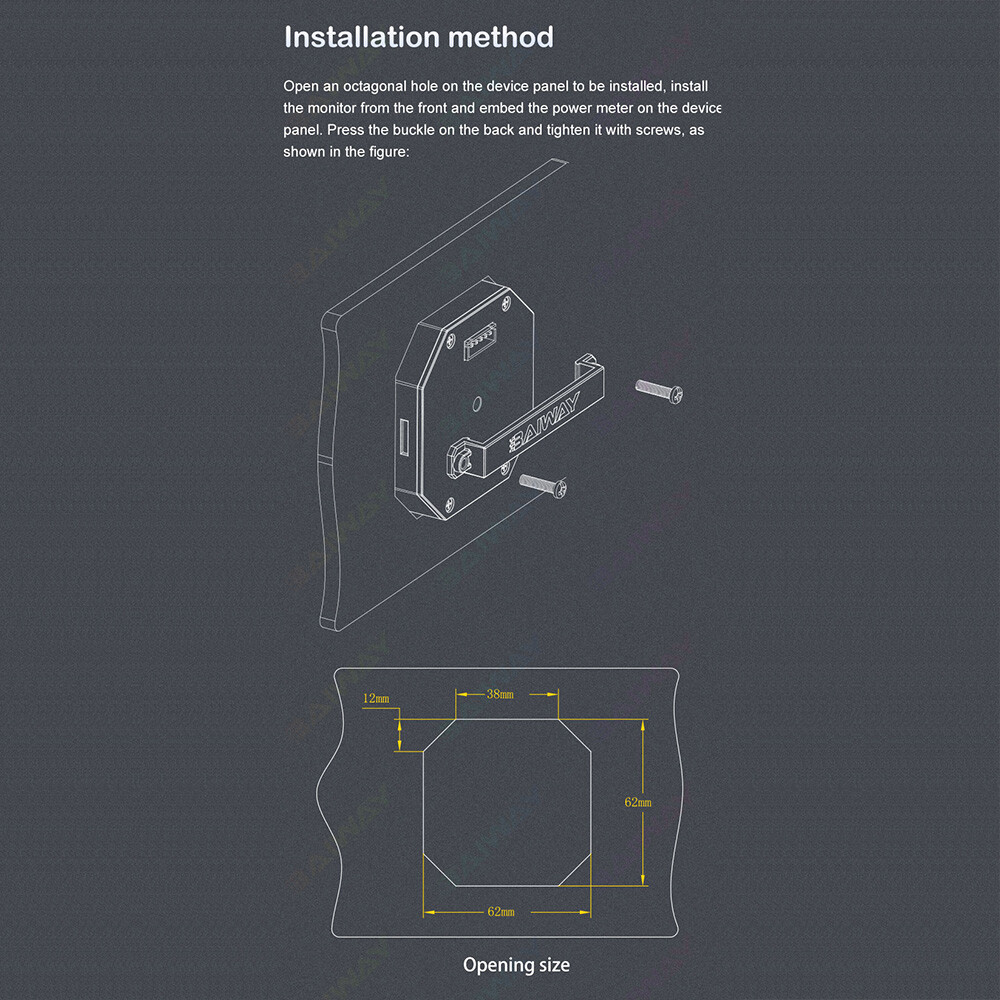 Installation method

Open an octagonal hole on the device panel to be installed, install the monitor from the front and embed the power meter on the device panel. Press the buckle on the back and tighten it with screws, as shown in the figure:

BAIWAY

12mm
38mm
62mm
62mm

Opening size