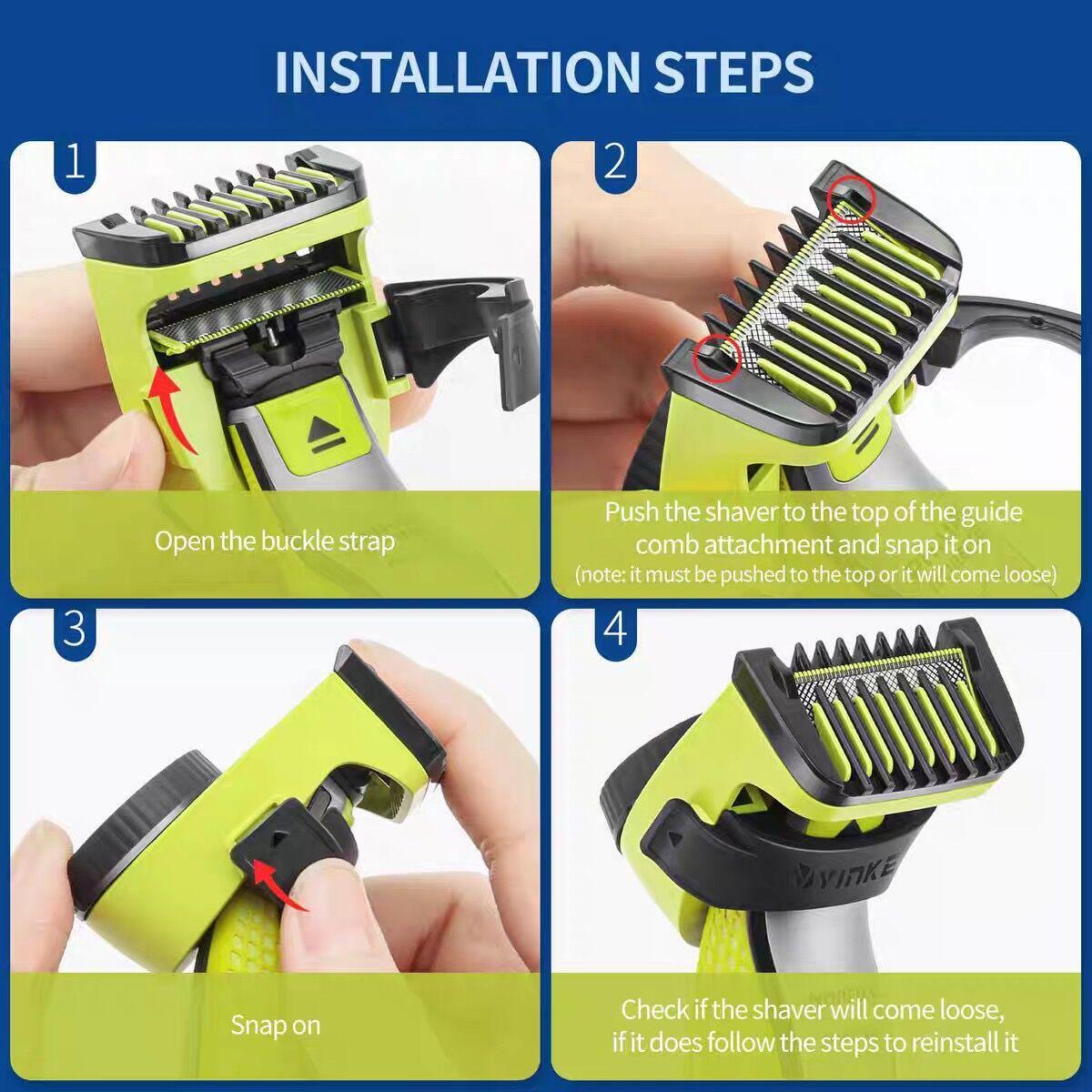 INSTALLATION STEPS

1

Open the buckle strap

2

Push the shaver to the top of the guide comb attachment and snap it on
(note: it must be pushed to the top or it will come loose)

3

Snap on

4

YINKE

Check if the shaver will come loose, if it does follow the steps to reinstall it