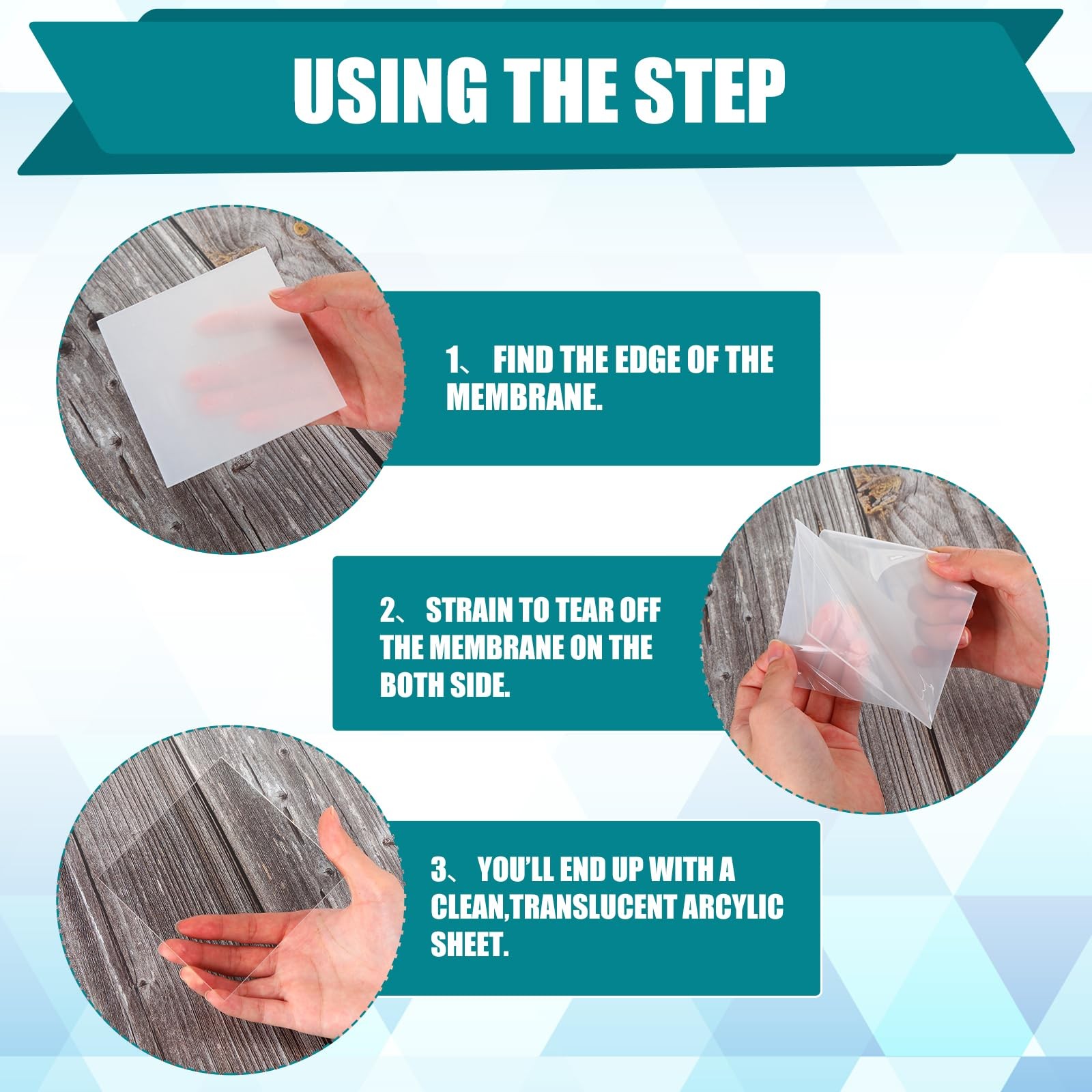 USING THE STEP

1、 FIND THE EDGE OF THE MEMBRANE.

2、 STRAIN TO TEAR OFF THE MEMBRANE ON THE BOTH SIDE.

3、 YOU'LL END UP WITH A CLEAN,TRANSLUCENT ARCYLIC SHEET.