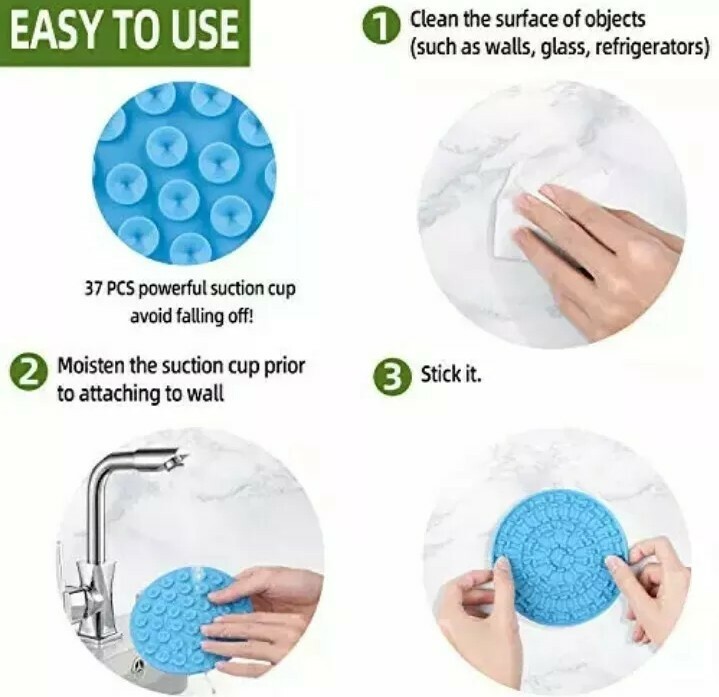 EASY TO USE

1 Clean the surface of objects (such as walls, glass, refrigerators)

37 PCS powerful suction cup avoid falling off!

2 Moisten the suction cup prior to attaching to wall

3 Stick it.