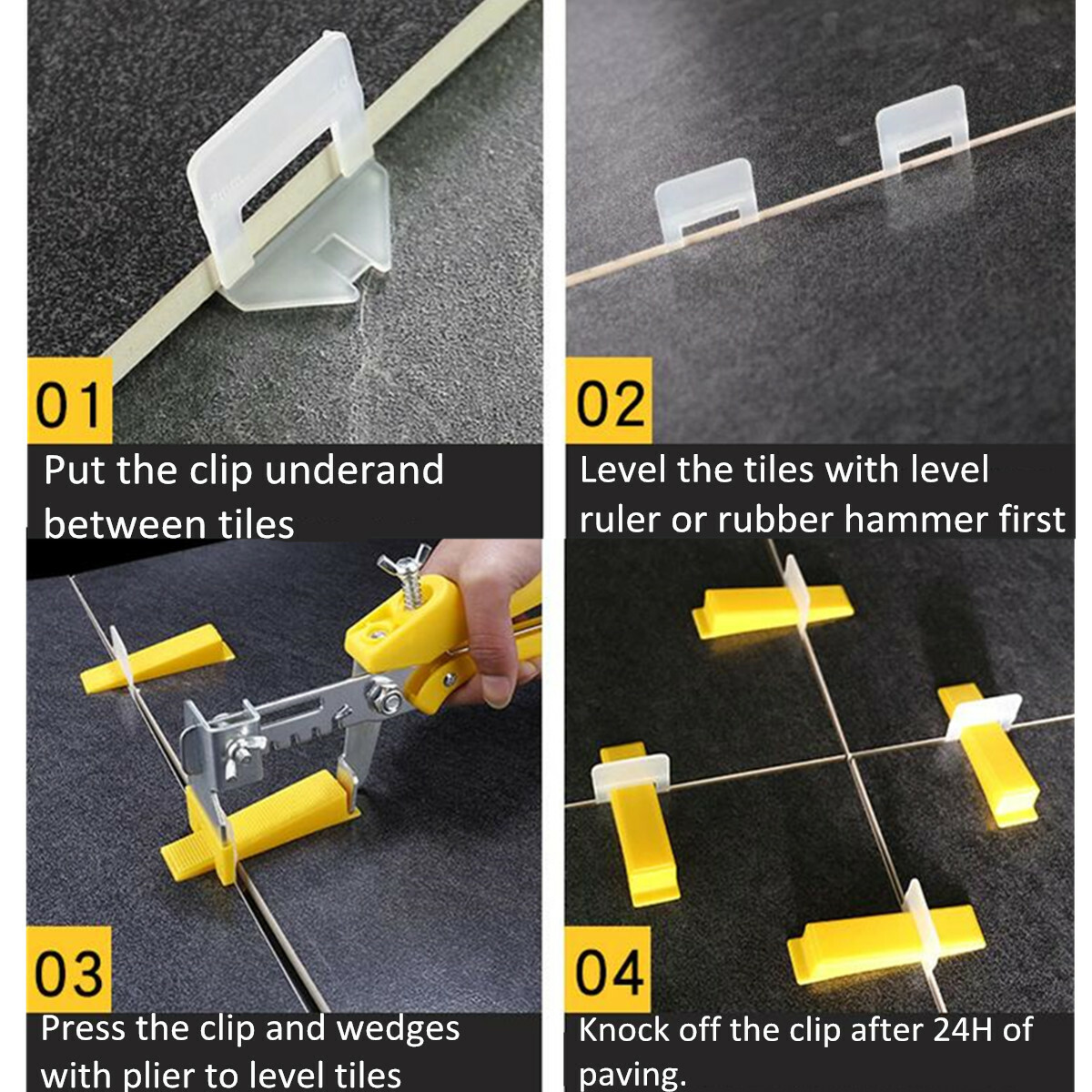 01
Put the clip underand between tiles

02
Level the tiles with level ruler or rubber hammer first

03
Press the clip and wedges with plier to level tiles

04
Knock off the clip after 24H of paving.