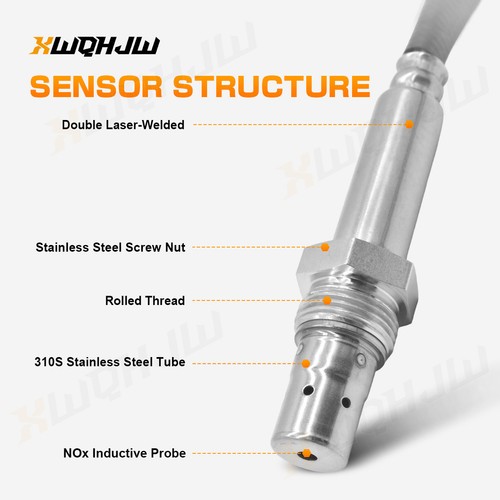 XWQHJW

SENSOR STRUCTURE

Double Laser-Welded

Stainless Steel Screw Nut

Rolled Thread

310S Stainless Steel Tube

NOx Inductive Probe