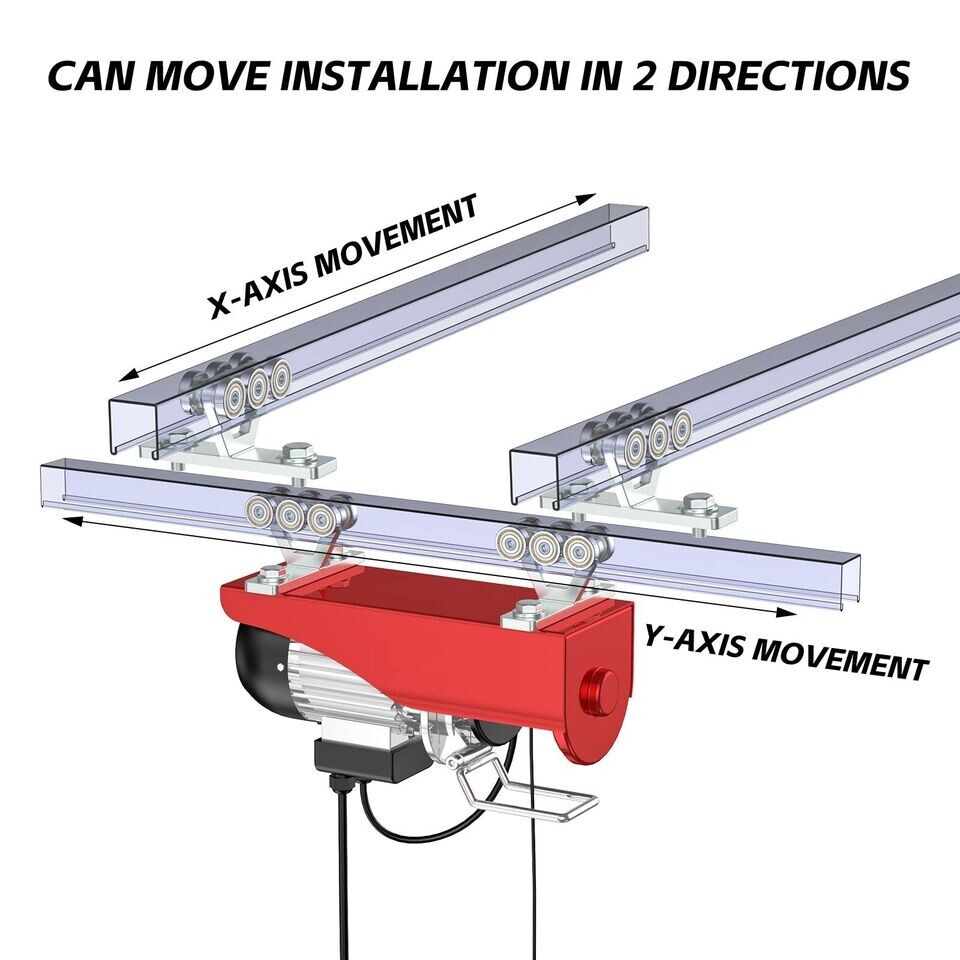 CAN MOVE INSTALLATION IN 2 DIRECTIONS

X-AXIS MOVEMENT

Y-AXIS MOVEMENT