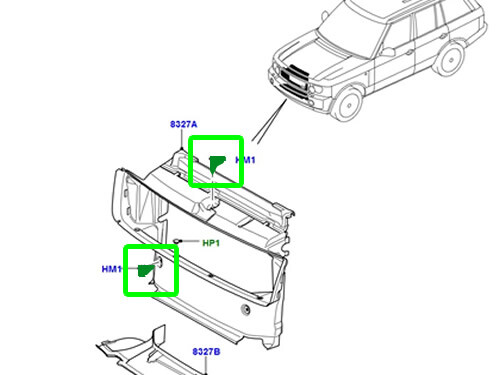 8327A
HM1
HP1
HM1
8327B