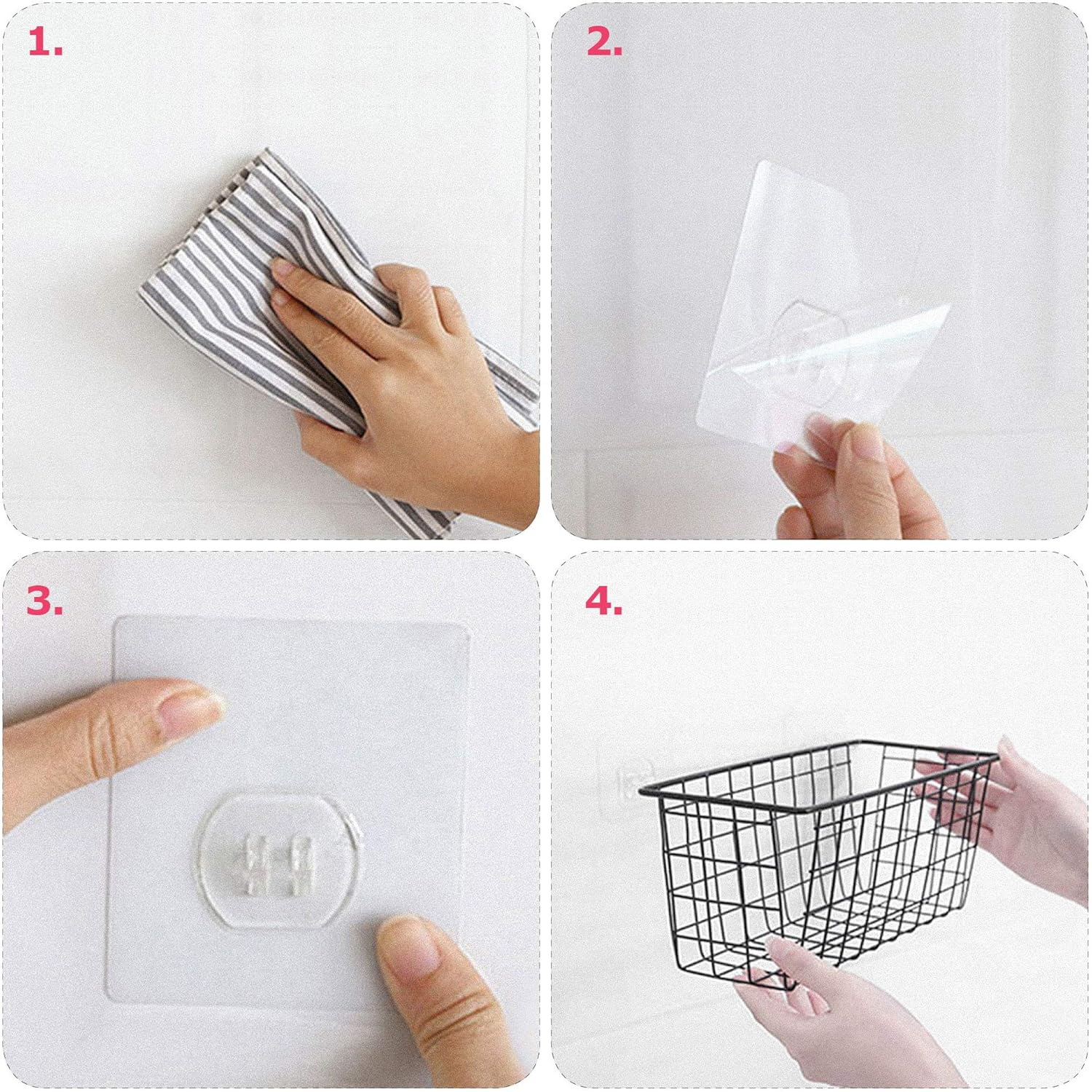 1.

2.

3.

4.