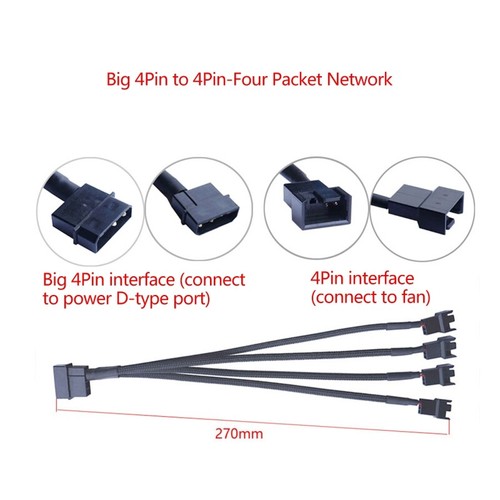 Big 4Pin to 4Pin-Four Packet Network

Big 4Pin interface (connect to power D-type port)

4Pin interface (connect to fan)

270mm