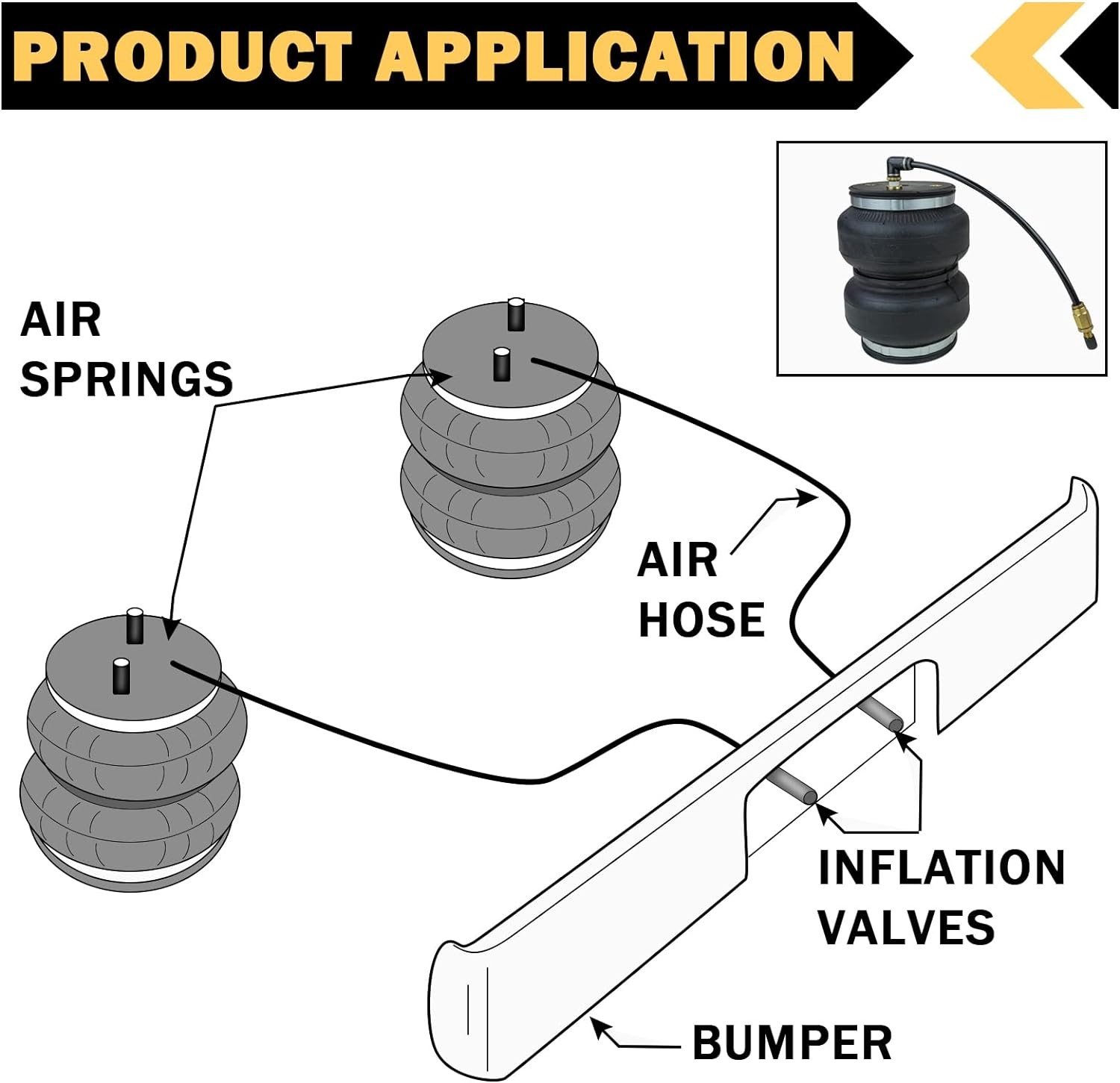 PRODUCT APPLICATION

AIR SPRINGS

AIR HOSE

INFLATION VALVES

BUMPER