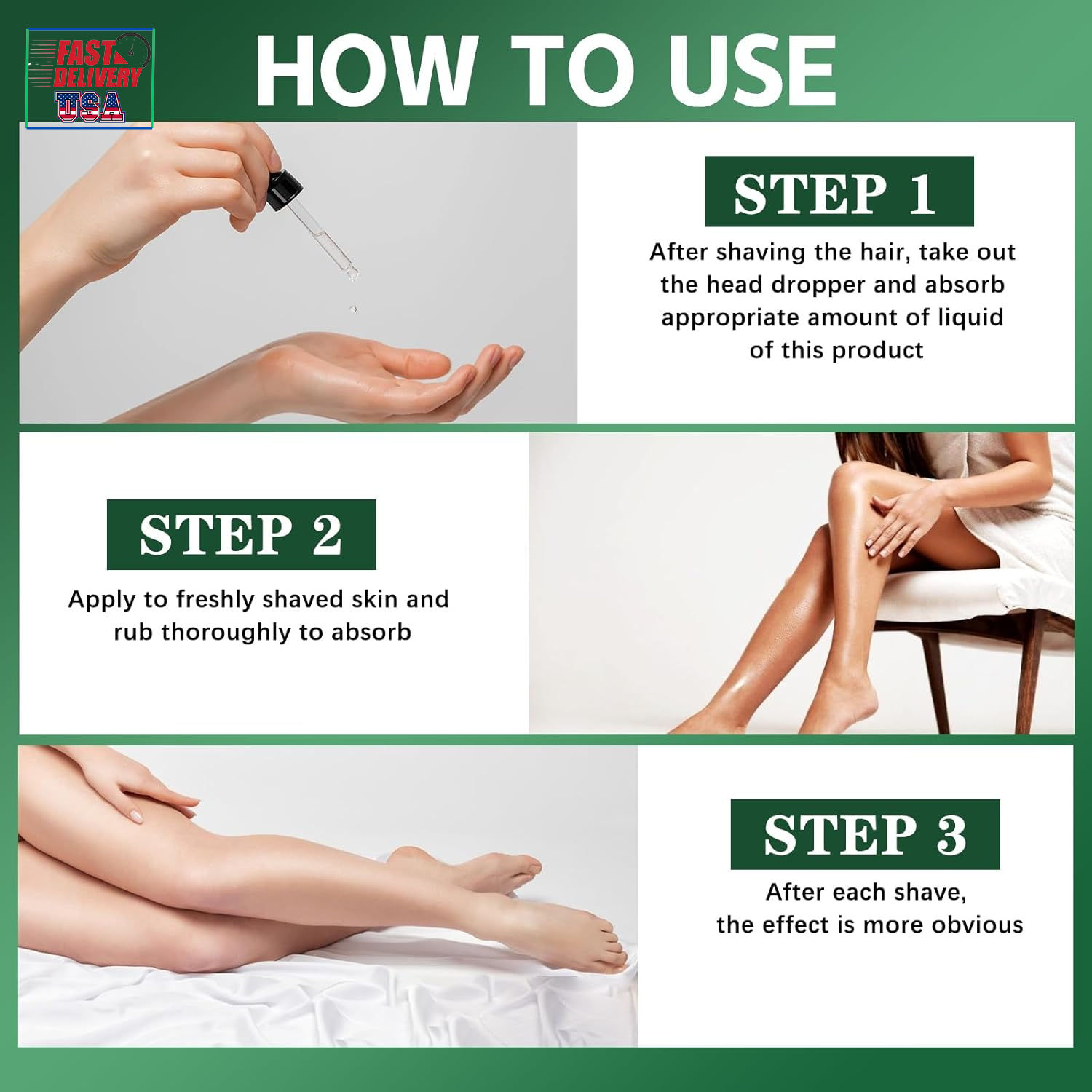 FAST DELIVERY USA

HOW TO USE

STEP 1

After shaving the hair, take out the head dropper and absorb appropriate amount of liquid of this product

STEP 2

Apply to freshly shaved skin and rub thoroughly to absorb

STEP 3

After each shave, the effect is more obvious