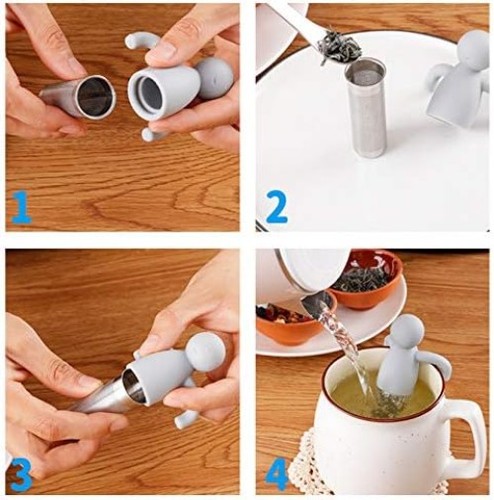 1

2

3

4