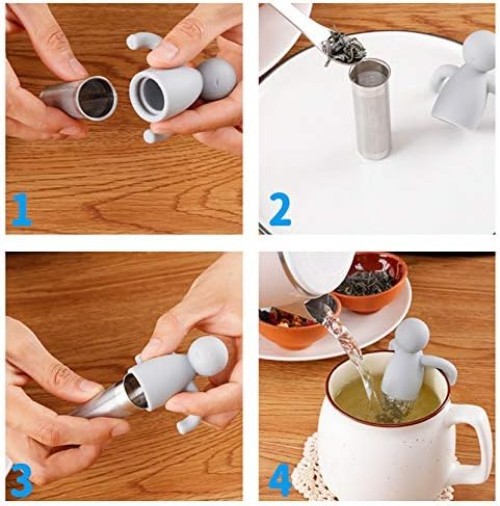 1

2

3

4