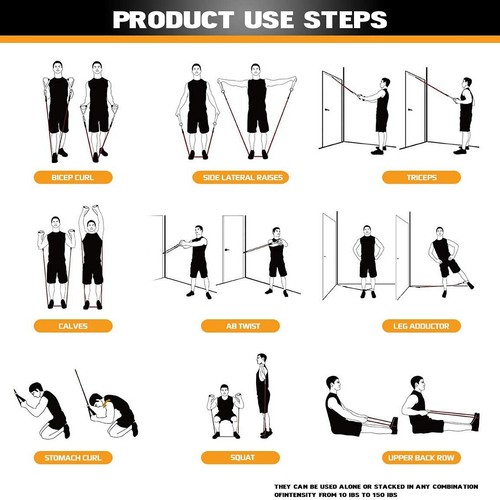 PRODUCT USE STEPS

BICEP CURL

SIDE LATERAL RAISES

TRICEPS

CALVES

AB TWIST

LEG ADDUCTOR

STOMACH CURL

SQUAT

UPPER BACK ROW

THEY CAN BE USED ALONE OR STACKED IN ANY COMBINATION OFINTENSITY FROM 10 IBS TO 150 IBS