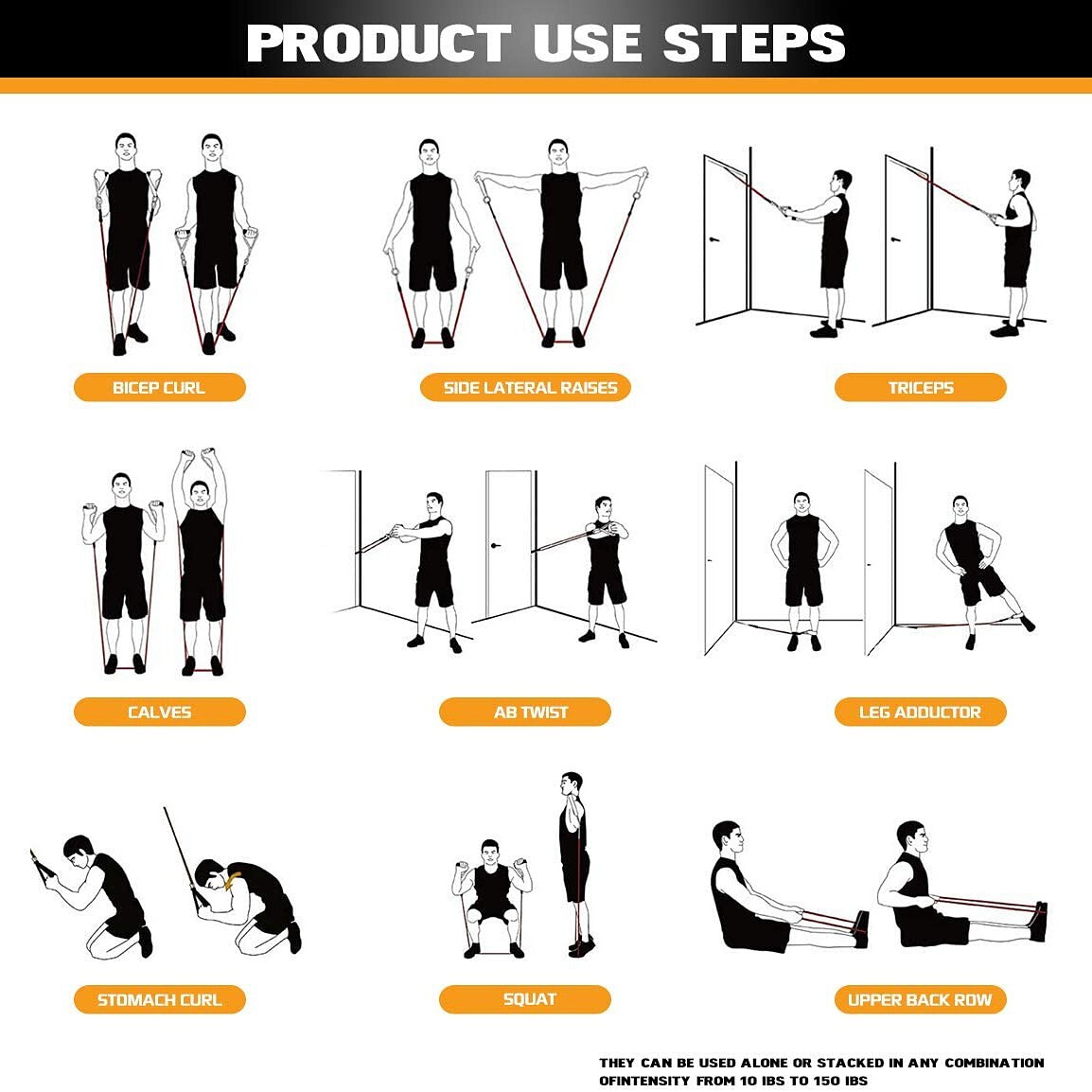 PRODUCT USE STEPS

BICEP CURL

SIDE LATERAL RAISES

TRICEPS

CALVES

AB TWIST

LEG ADDUCTOR

STOMACH CURL

SQUAT

UPPER BACK ROW

THEY CAN BE USED ALONE OR STACKED IN ANY COMBINATION OFINTENSITY FROM 10 IBS TO 150 IBS