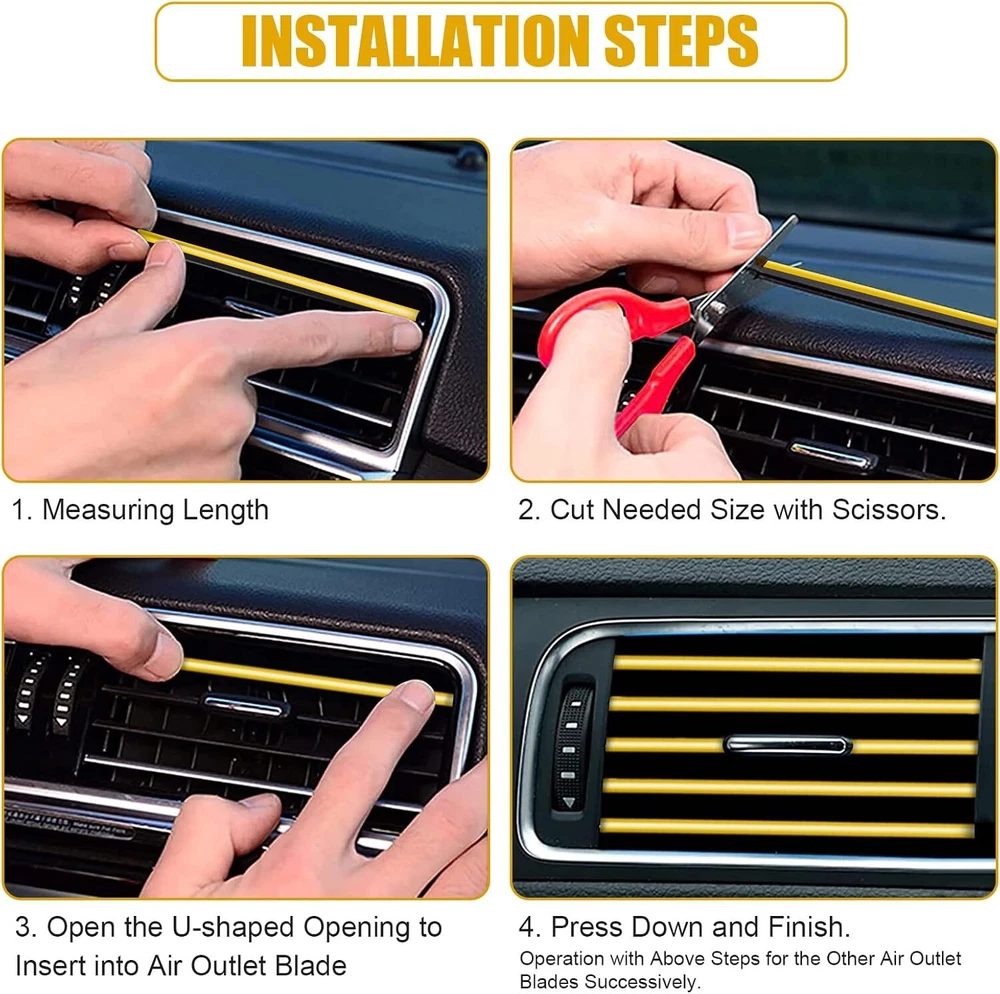 INSTALLATION STEPS

1. Measuring Length

2. Cut Needed Size with Scissors.

3. Open the U-shaped Opening to Insert into Air Outlet Blade

4. Press Down and Finish.

Operation with Above Steps for the Other Air Outlet Blades Successively.