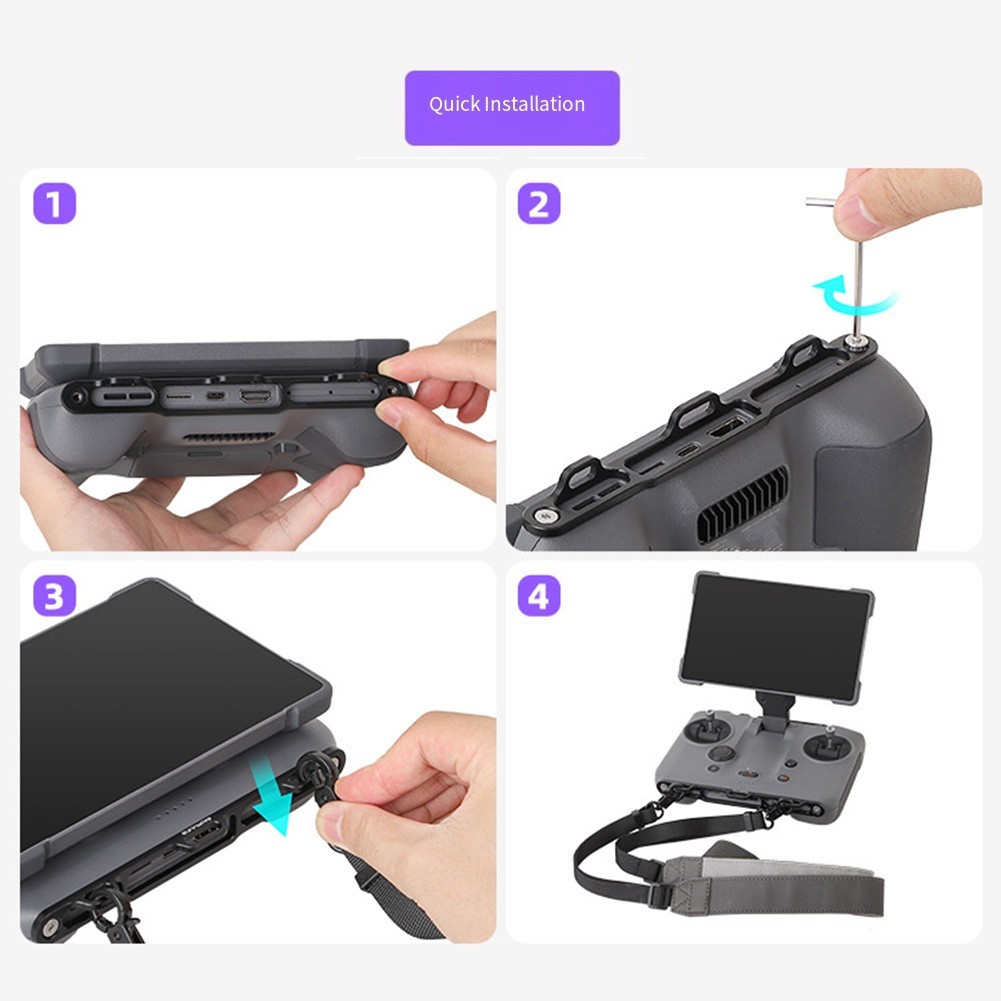 Quick Installation

1

2

3

4