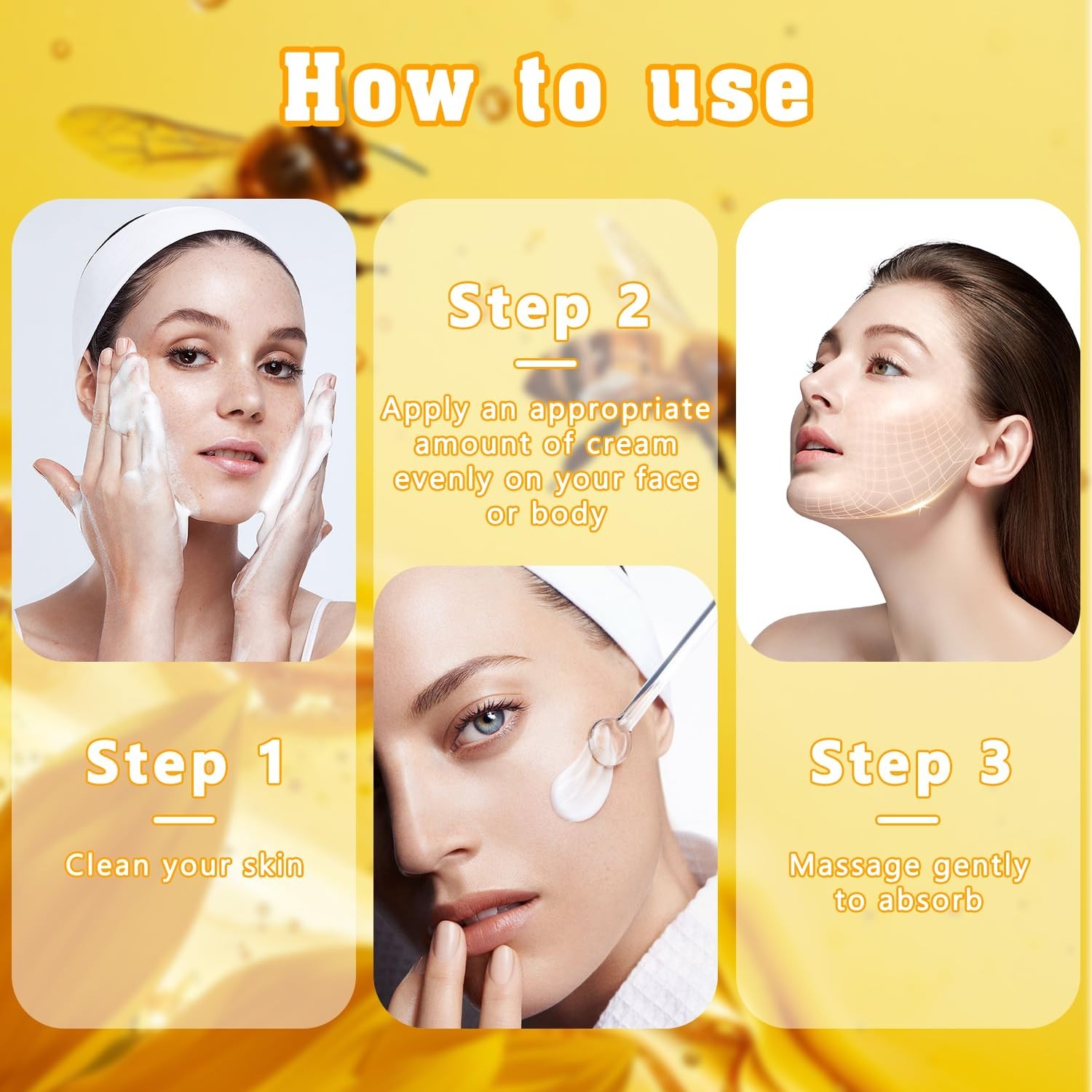 How to use

Step 1

Clean your skin

Step 2

Apply an appropriate amount of cream evenly on your face or body

Step 3

Massage gently to absorb