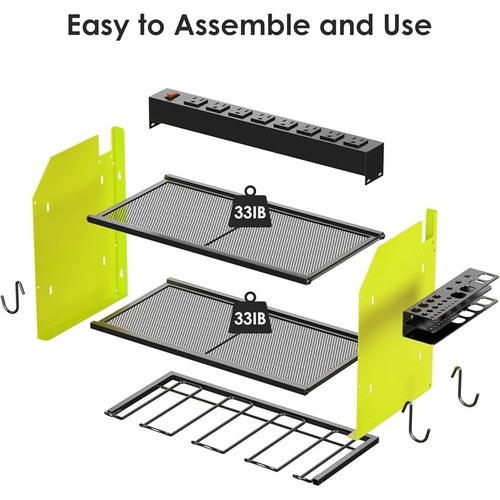 Easy to Assemble and Use

33IB

33IB