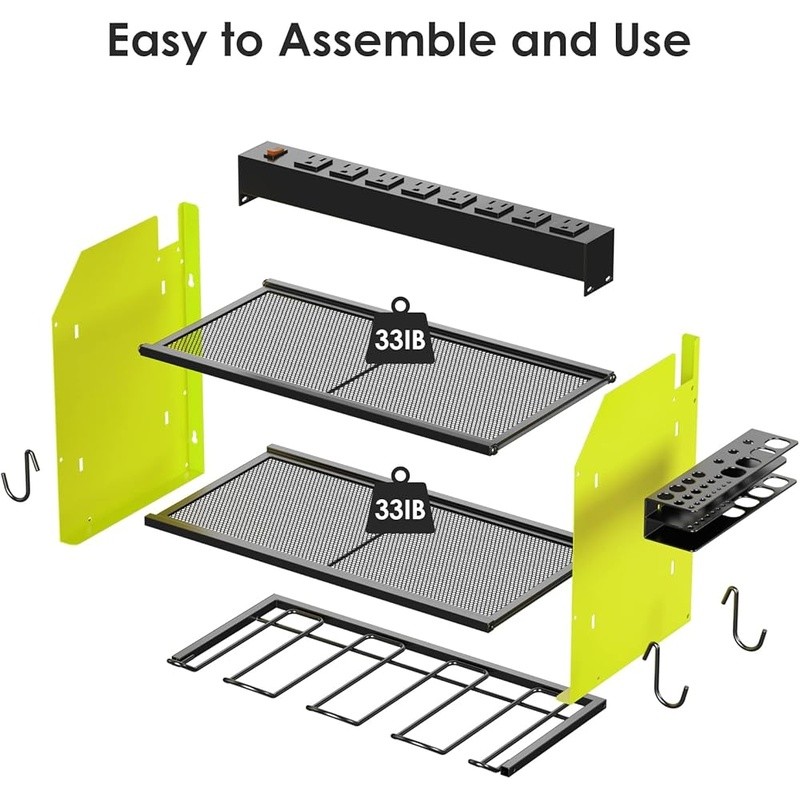 Easy to Assemble and Use

33IB

33IB