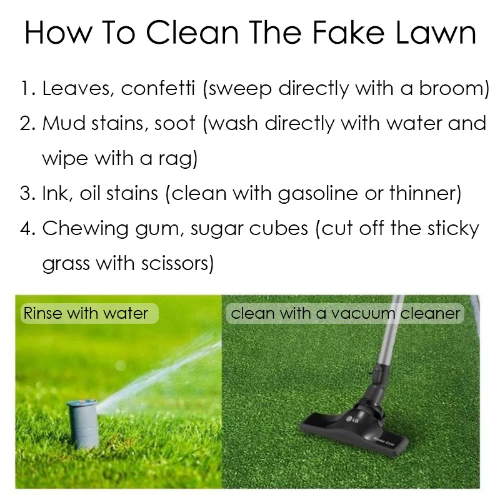 How To Clean The Fake Lawn

1. Leaves, confetti (sweep directly with a broom)
2. Mud stains, soot (wash directly with water and wipe with a rag)
3. Ink, oil stains (clean with gasoline or thinner)
4. Chewing gum, sugar cubes (cut off the sticky grass with scissors)

Rinse with water

clean with a vacuum cleaner

LG