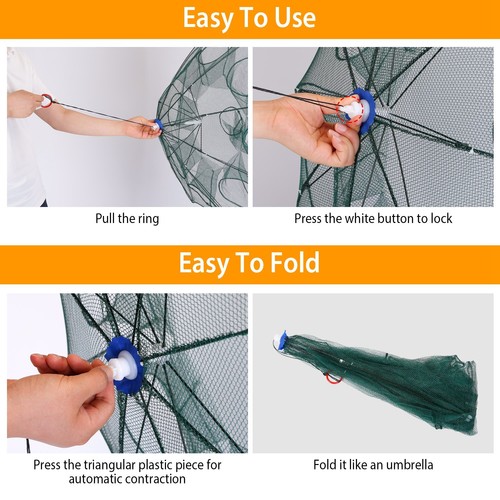 Easy To Use

Pull the ring

Press the white button to lock

Easy To Fold

Press the triangular plastic piece for automatic contraction

Fold it like an umbrella