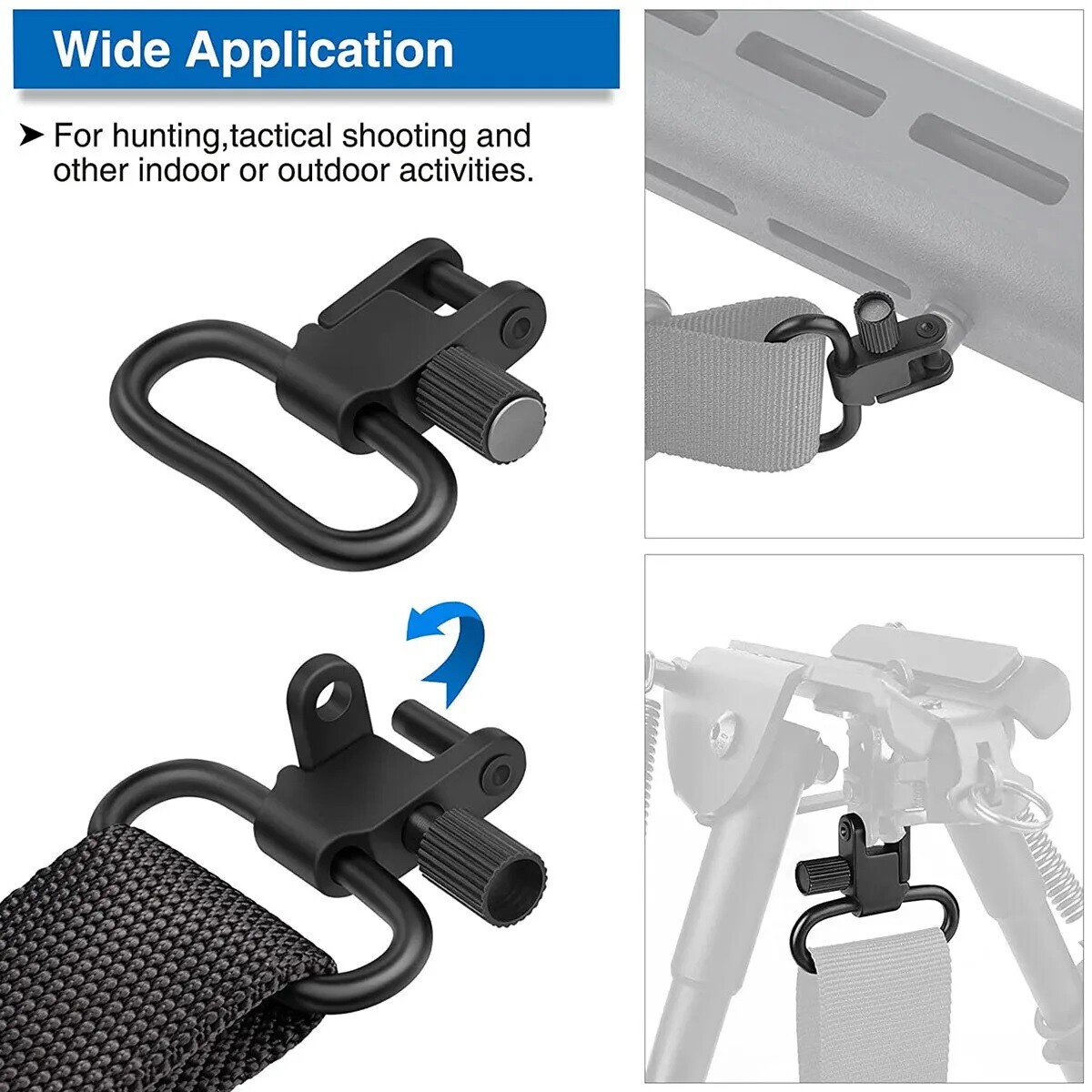 Wide Application

➤ For hunting,tactical shooting and other indoor or outdoor activities.