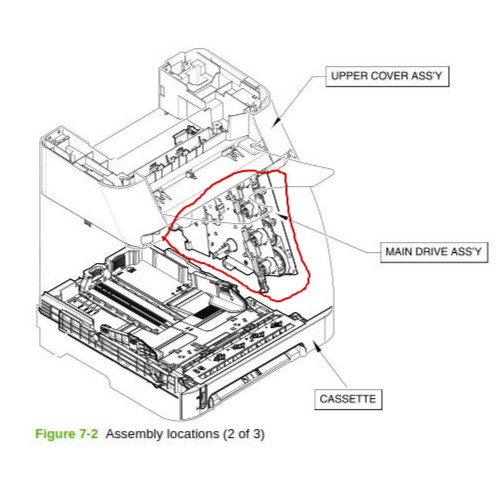 UPPER COVER ASS'Y

MAIN DRIVE ASS'Y

CASSETTE

Figure 7-2 Assembly locations (2 of 3)