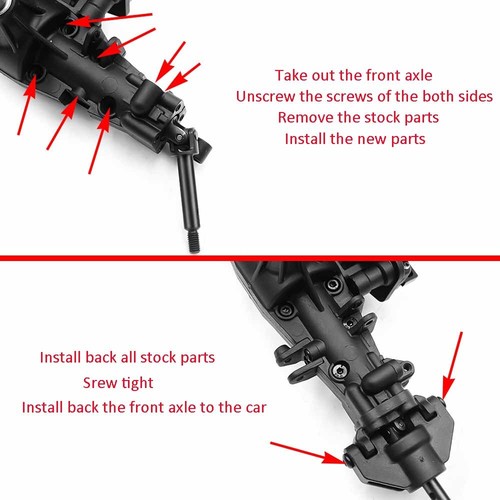 Take out the front axle
Unscrew the screws of the both sides
Remove the stock parts
Install the new parts

Install back all stock parts
Srew tight
Install back the front axle to the car