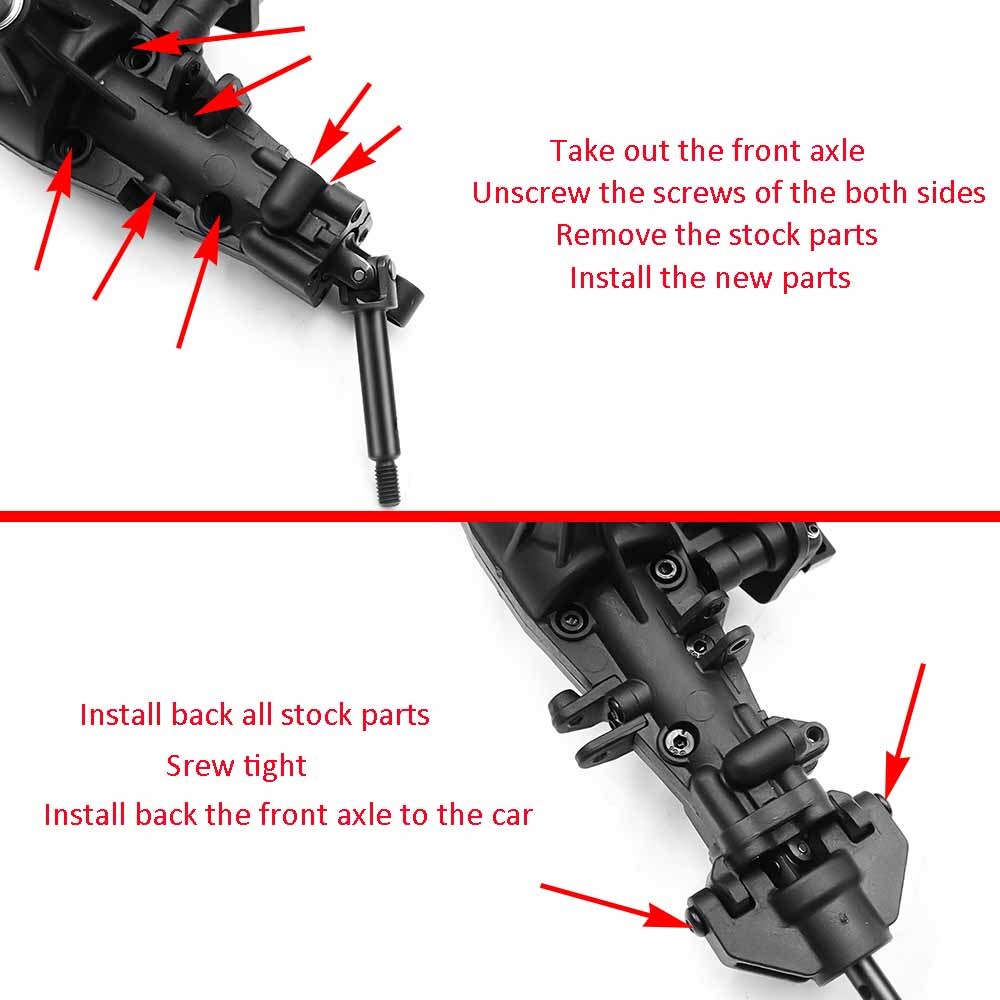 Take out the front axle
Unscrew the screws of the both sides
Remove the stock parts
Install the new parts

Install back all stock parts
Srew tight
Install back the front axle to the car