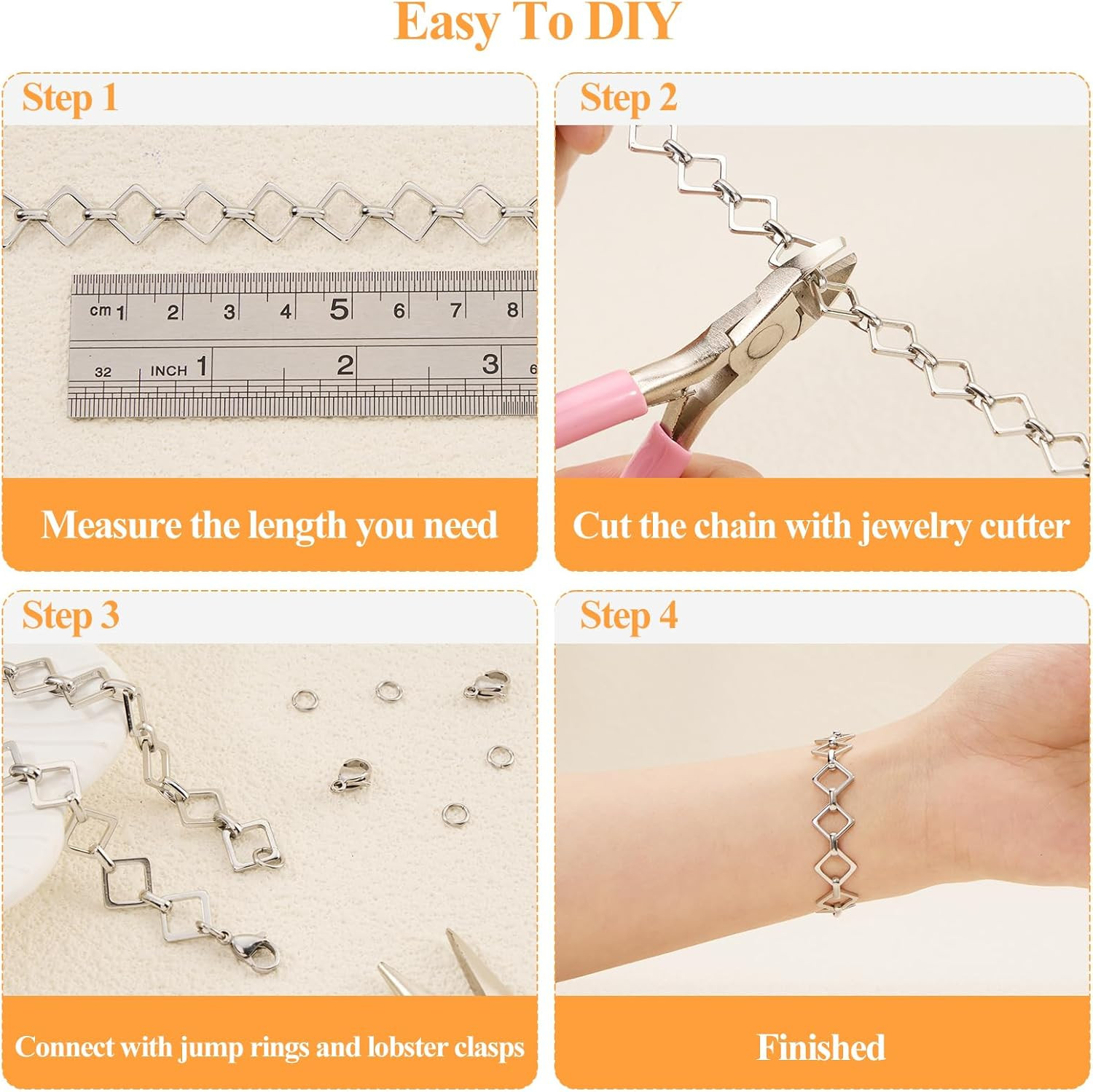 Easy To DIY

Step 1

cm 1 2 3 4 5 6 7 8

32 INCH 1 2 3 6

Measure the length you need

Step 2

Cut the chain with jewelry cutter

Step 3

Connect with jump rings and lobster clasps

Step 4

Finished