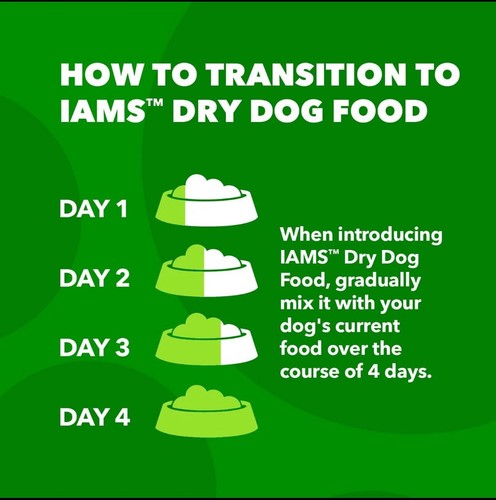 HOW TO TRANSITION TO IAMS™ DRY DOG FOOD

DAY 1

DAY 2

DAY 3

DAY 4

When introducing IAMS™ Dry Dog Food, gradually mix it with your dog's current food over the course of 4 days.