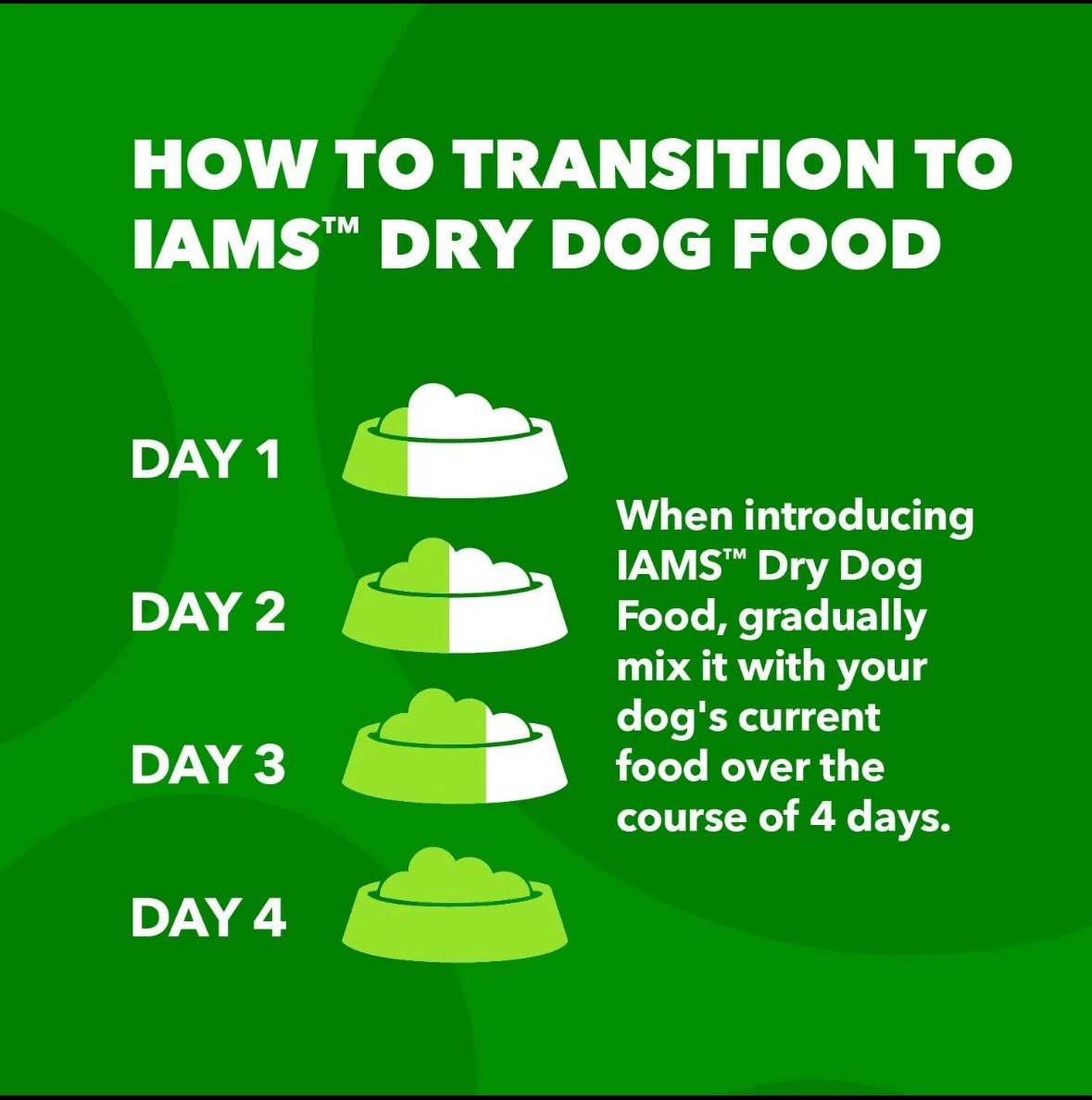 HOW TO TRANSITION TO IAMS™ DRY DOG FOOD

DAY 1

DAY 2

DAY 3

DAY 4

When introducing IAMS™ Dry Dog Food, gradually mix it with your dog's current food over the course of 4 days.