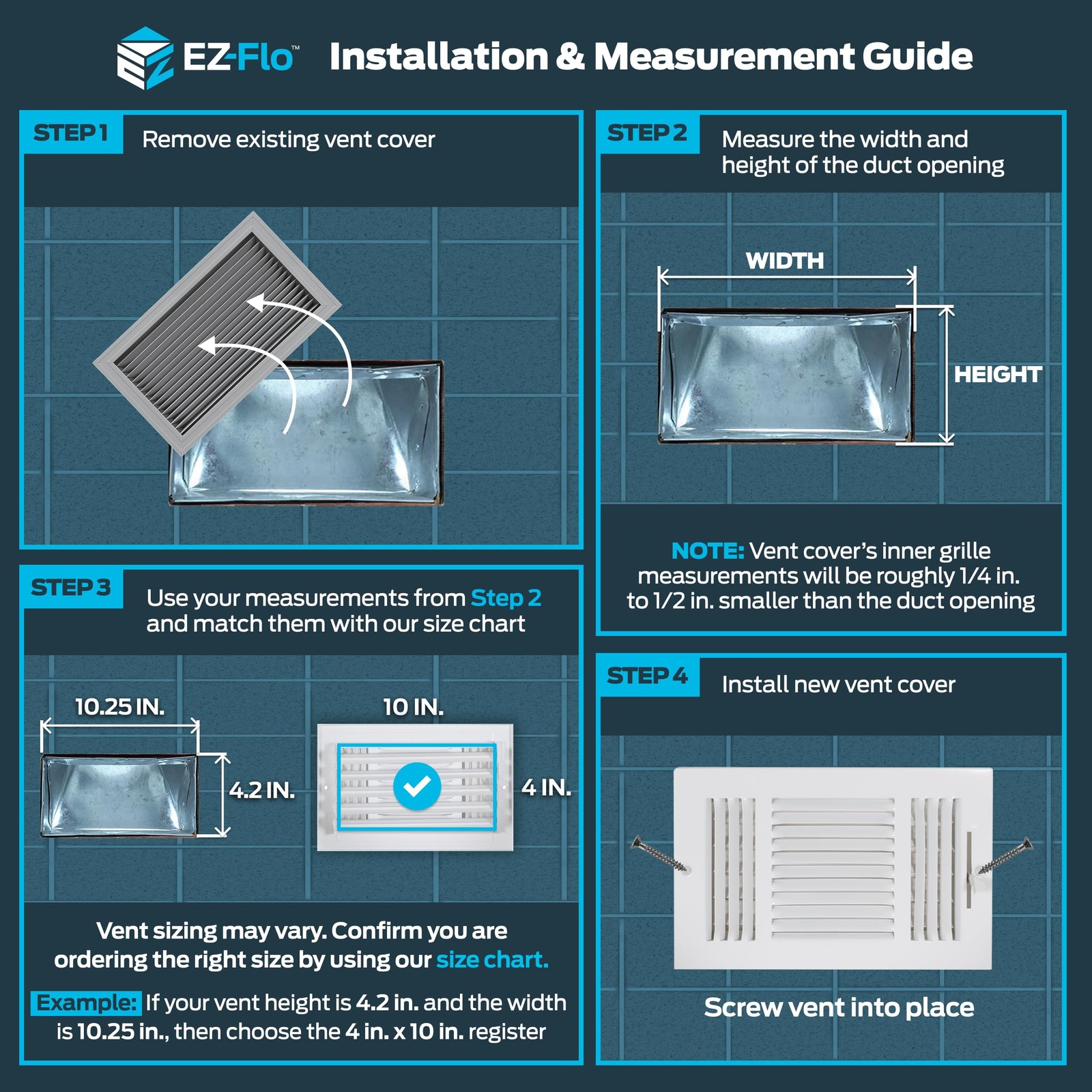 EZ-Flo™ Installation & Measurement Guide

STEP 1 Remove existing vent cover

STEP 2 Measure the width and height of the duct opening

WIDTH

HEIGHT

NOTE: Vent cover's inner grille measurements will be roughly 1/4 in. to 1/2 in. smaller than the duct opening

STEP 3 Use your measurements from Step 2 and match them with our size chart

10.25 IN.

4.2 IN.

10 IN.

4 IN.

Vent sizing may vary. Confirm you are ordering the right size by using our size chart.

Example: If your vent height is 4.2 in. and the width is 10.25 in., then choose the 4 in. x 10 in. register

STEP 4 Install new vent cover

Screw vent into place