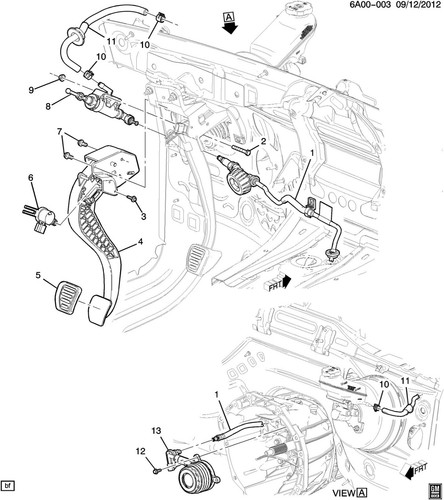 6A00-003 09/12/2012

A

11
10
10
9
8
7
2
1
6
3
4
5
FRT

1
10
11
13
12
FRT

bf
VIEW A
GM