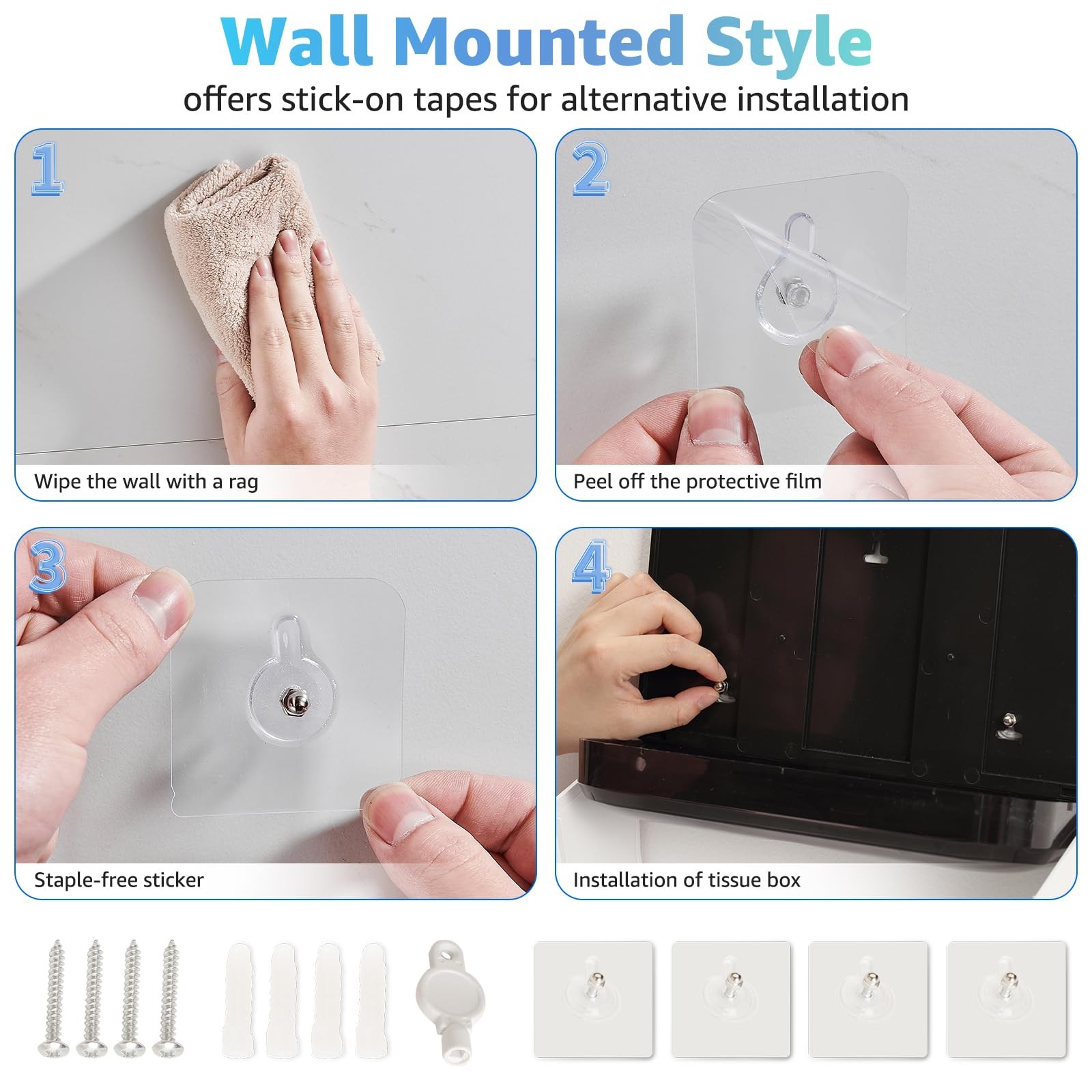 Wall Mounted Style

offers stick-on tapes for alternative installation

1

Wipe the wall with a rag

2

Peel off the protective film

3

Staple-free sticker

4

Installation of tissue box