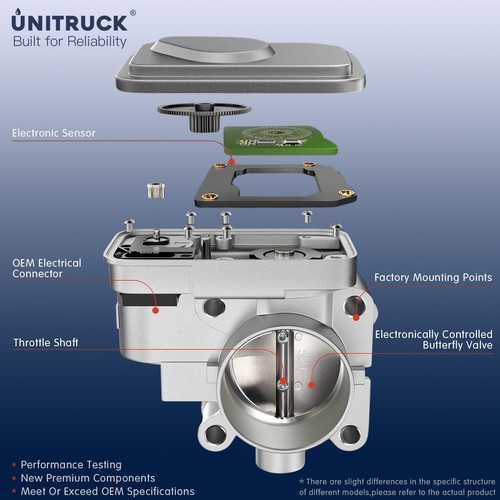 UNITRUCK®
Built for Reliability

Electronic Sensor

OEM Electrical Connector

Factory Mounting Points

Throttle Shaft

Electronically Controlled Butterfly Valve

• Performance Testing
• New Premium Components
• Meet Or Exceed OEM Specifications

* There are slight differences in the specific structure of different models,please refer to the actual product