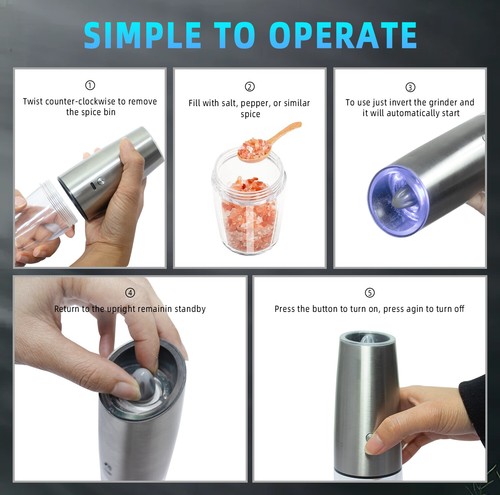 SIMPLE TO OPERATE

①
Twist counter-clockwise to remove the spice bin

②
Fill with salt, pepper, or similar spice

③
To use just invert the grinder and it will automatically start

④
Return to the upright remainin standby

⑤
Press the button to turn on, press agin to turn off