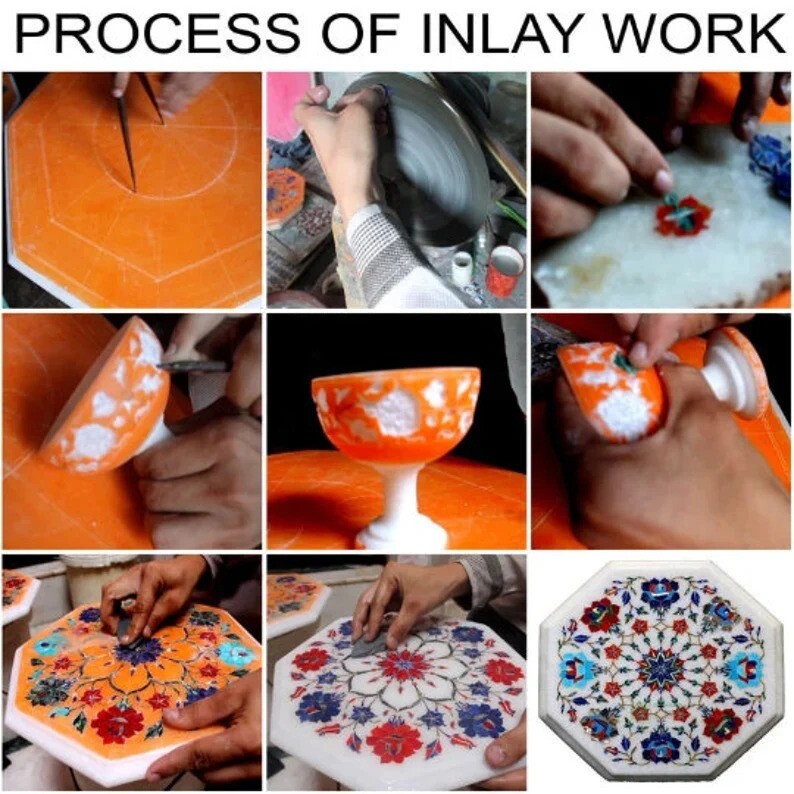 PROCESS OF INLAY WORK