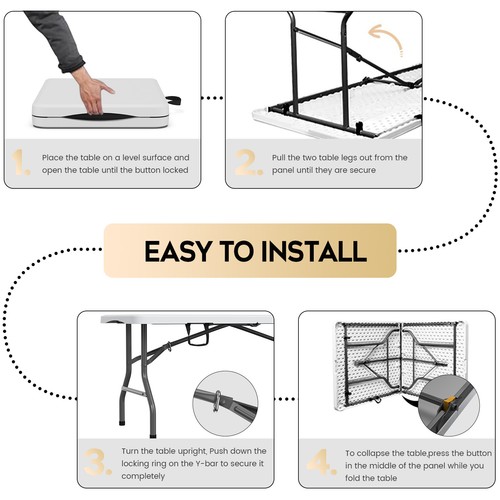 1. Place the table on a level surface and open the table until the button locked

2. Pull the two table legs out from the panel until they are secure

EASY TO INSTALL

3. Turn the table upright, Push down the locking ring on the Y-bar to secure it completely

4. To collapse the table,press the button in the middle of the panel while you fold the table