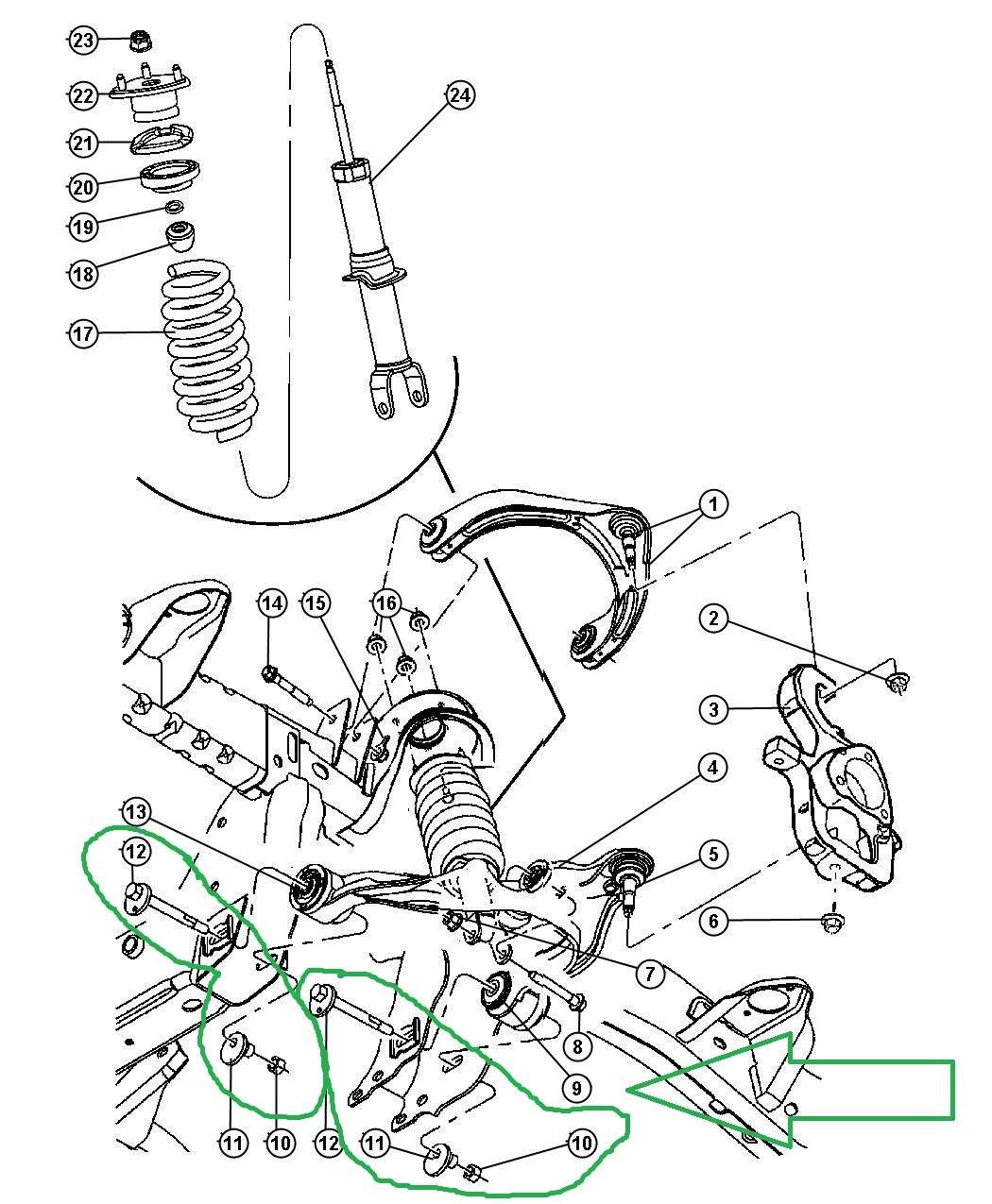 23
22
21
20
19
18
17
24
1
2
3
4
5
6
7
8
9
10
11
12
13
14
15
16
12
11
10
12
11
10